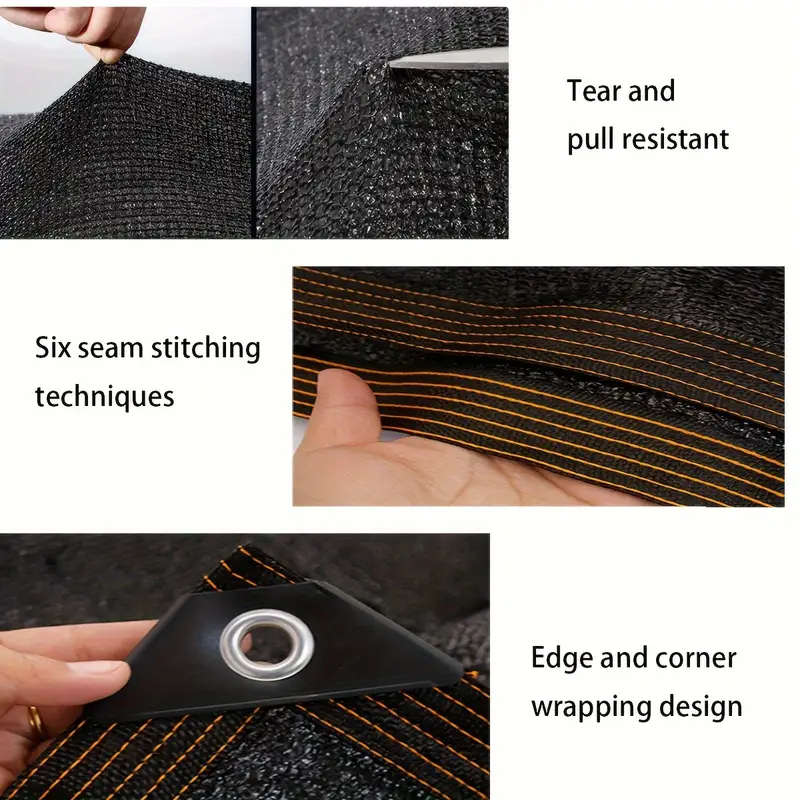 Tear and pull resistant

Six seam stitching techniques

Edge and corner wrapping design