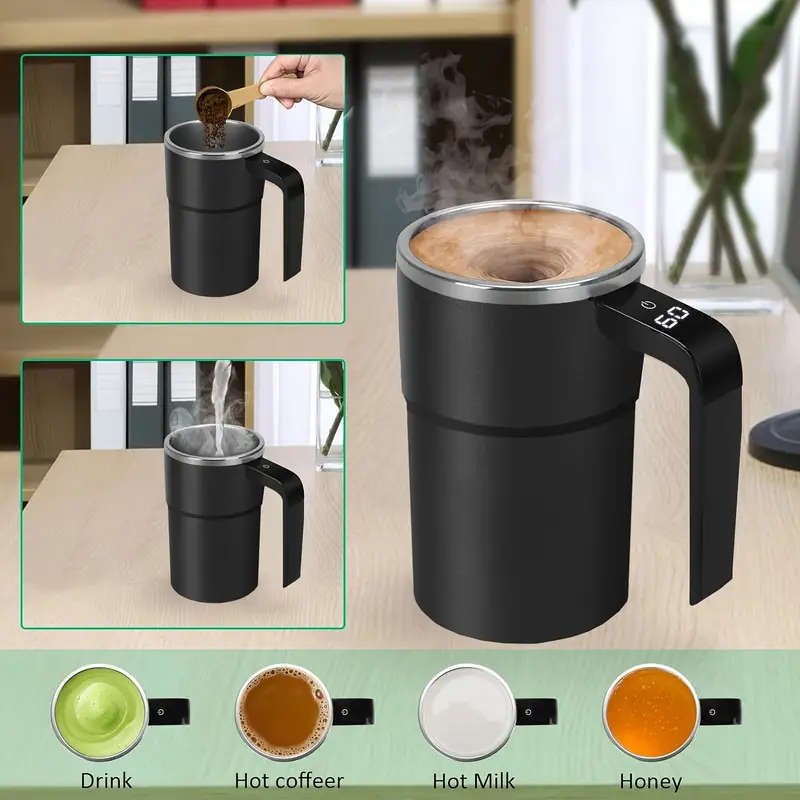 60

Drink Hot coffeer Hot Milk Honey