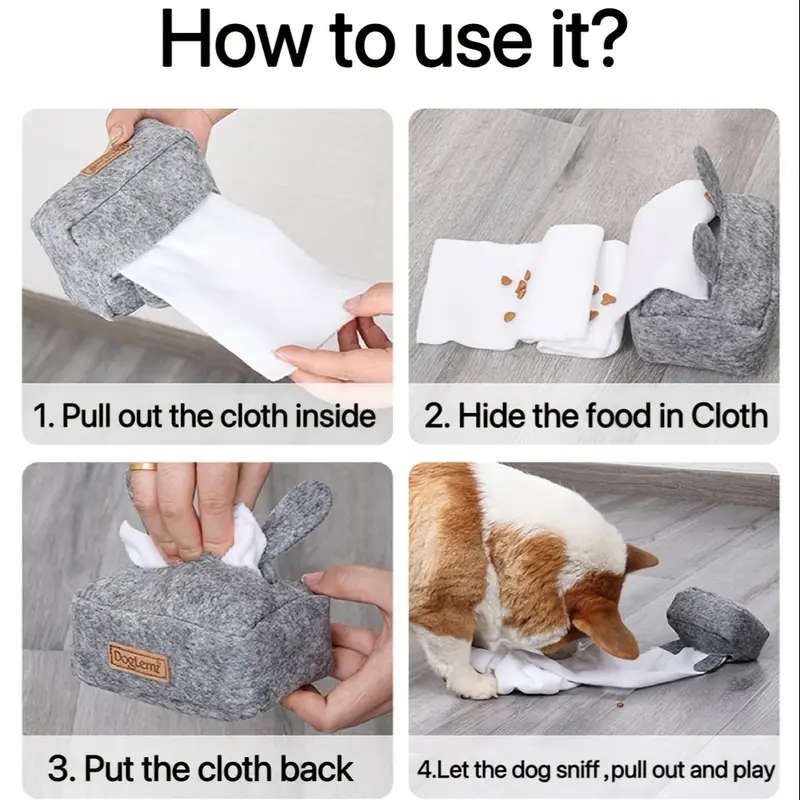 How to use it?

1. Pull out the cloth inside

2. Hide the food in Cloth

Doglemi

3. Put the cloth back

4.Let the dog sniff ,pull out and play