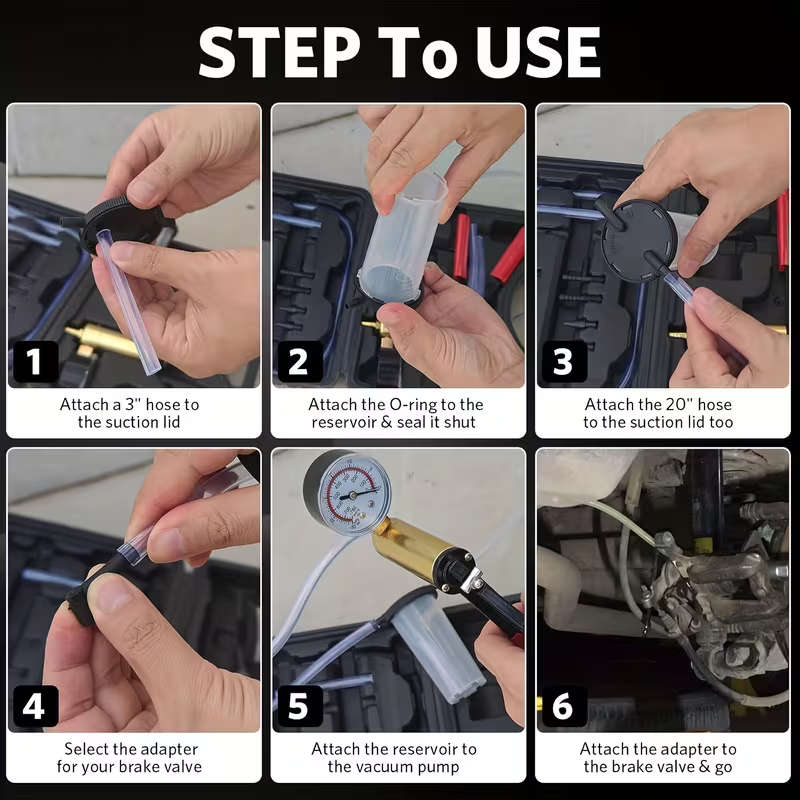 STEP To USE

1
Attach a 3" hose to the suction lid

2
Attach the O-ring to the reservoir & seal it shut

3
Attach the 20" hose to the suction lid too

4
Select the adapter for your brake valve

5
Attach the reservoir to the vacuum pump

6
Attach the adapter to the brake valve & go