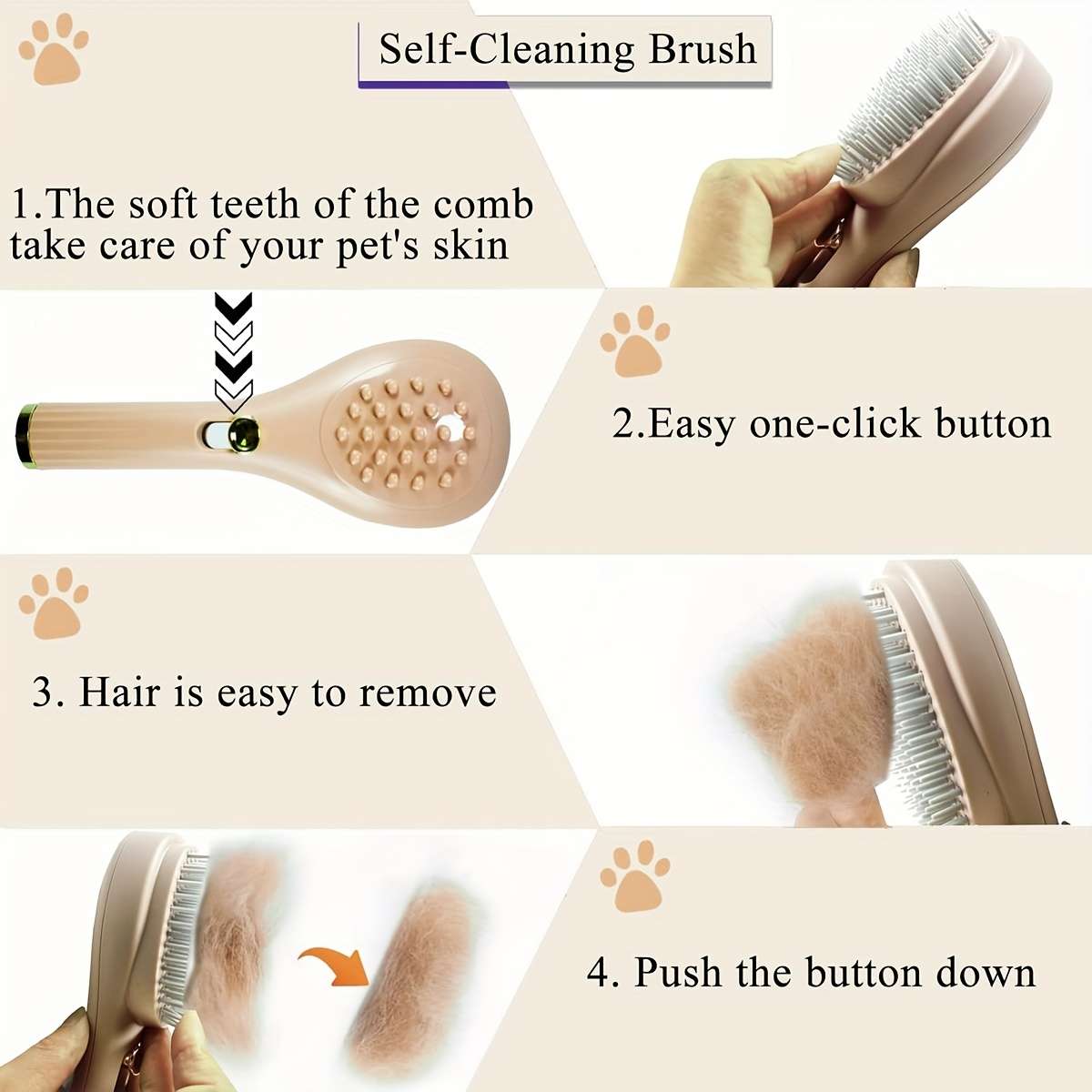 Self-Cleaning Brush

1.The soft teeth of the comb take care of your pet's skin

2.Easy one-click button

3. Hair is easy to remove

4. Push the button down