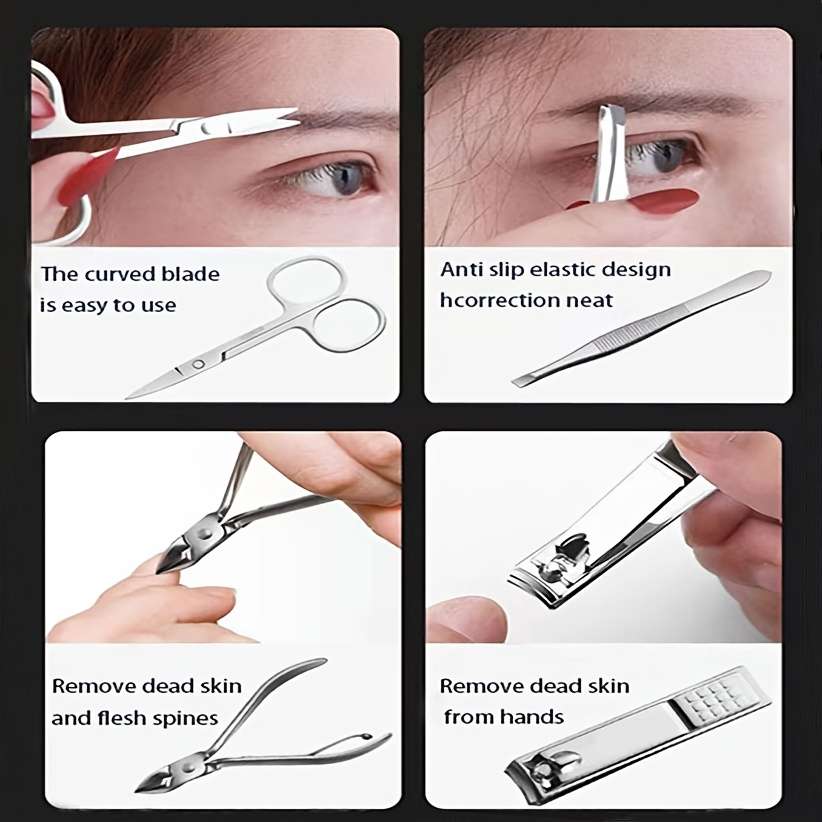 The curved blade
is easy to use

Anti slip elastic design
hcorrection neat

Remove dead skin
and flesh spines

Remove dead skin
from hands