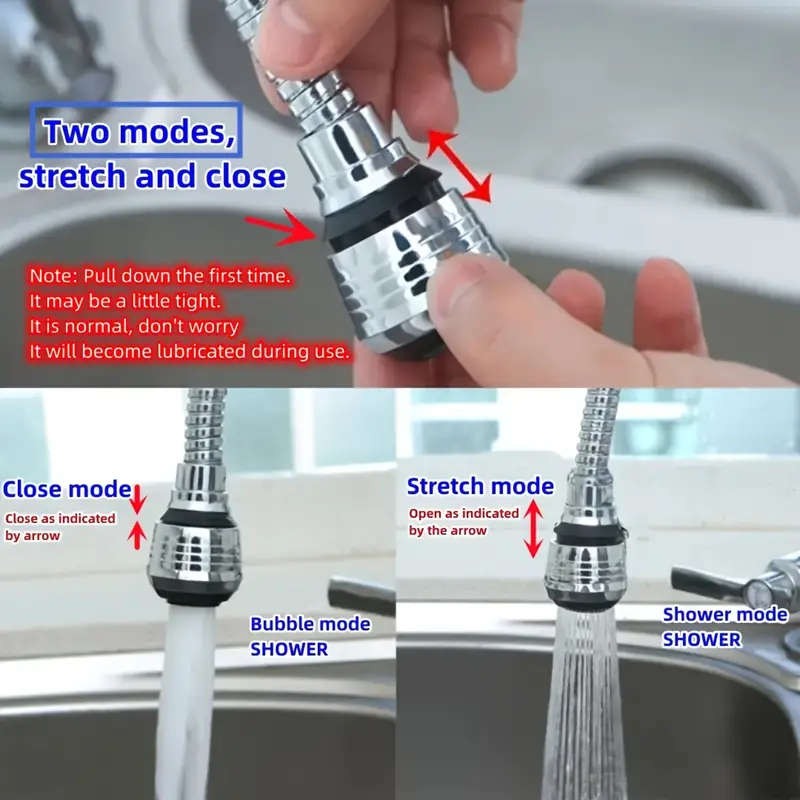 Two modes, stretch and close

Note: Pull down the first time.
It may be a little tight.
It is normal, don't worry
It will become lubricated during use.

Close mode
Close as indicated by arrow

Bubble mode
SHOWER

Stretch mode
Open as indicated by the arrow

Shower mode
SHOWER