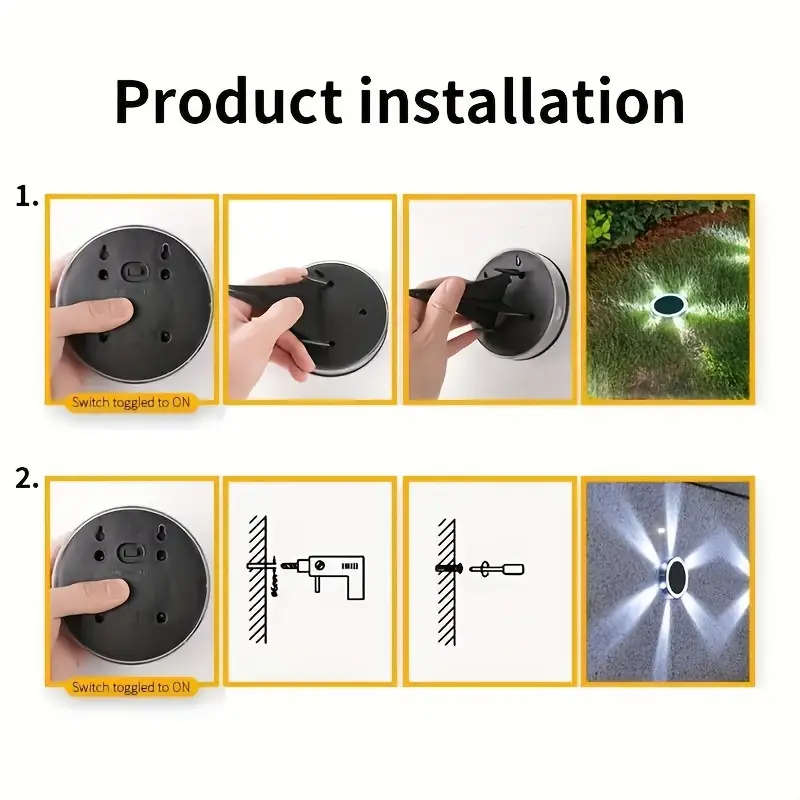 Product installation

1.

Switch toggled to ON

2.

Switch toggled to ON