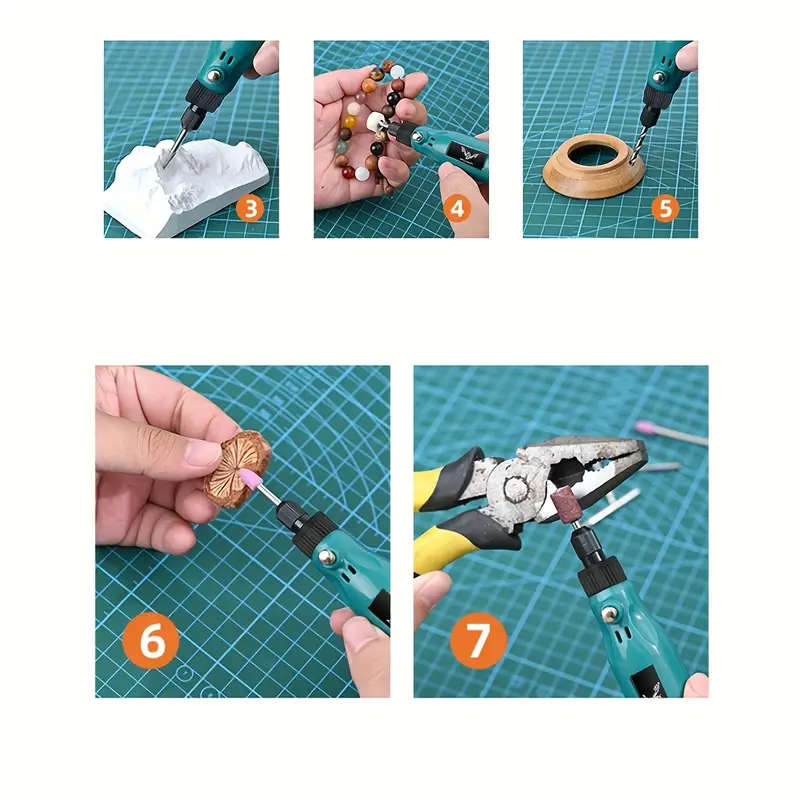 3

4

5

6

7