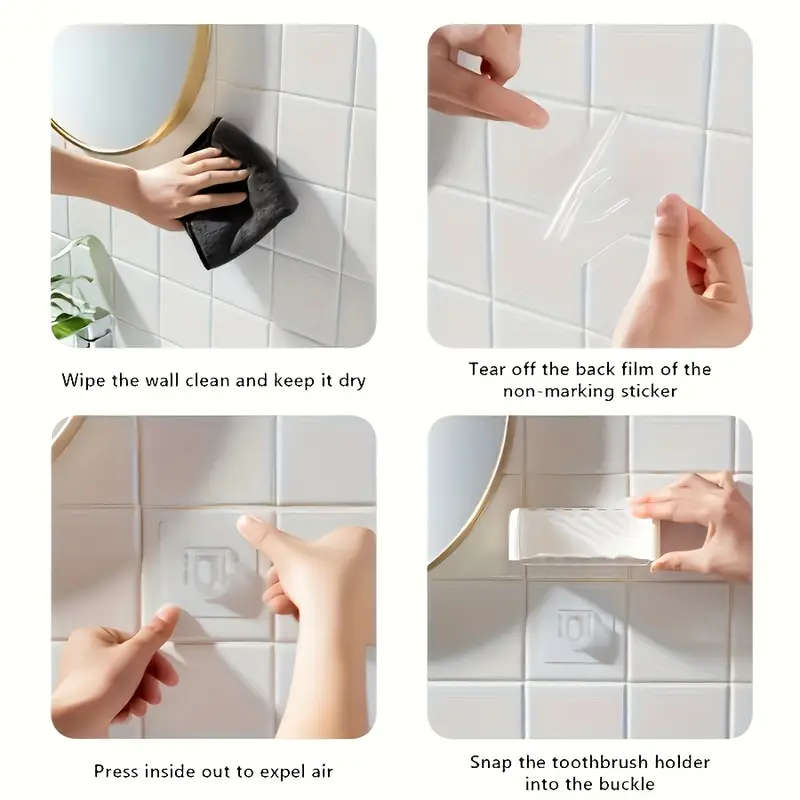 Wipe the wall clean and keep it dry

Tear off the back film of the non-marking sticker

Press inside out to expel air

Snap the toothbrush holder into the buckle