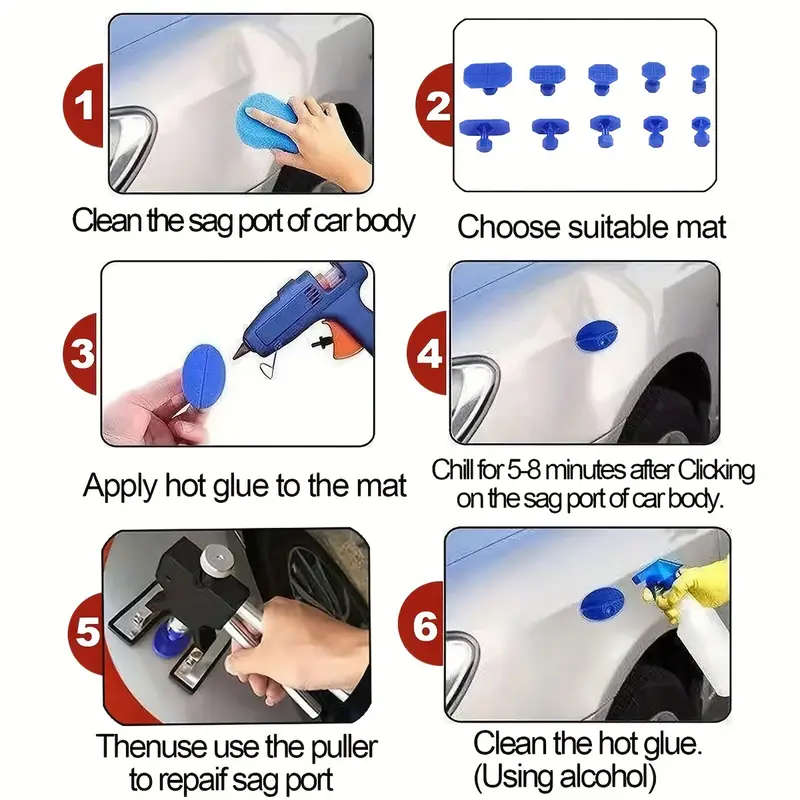 1

Clean the sag port of car body

2

Choose suitable mat

3

Apply hot glue to the mat

4

Chill for 5-8 minutes after Clicking on the sag port of car body.

5

Thenuse use the puller to repaif sag port

6

Clean the hot glue. (Using alcohol)