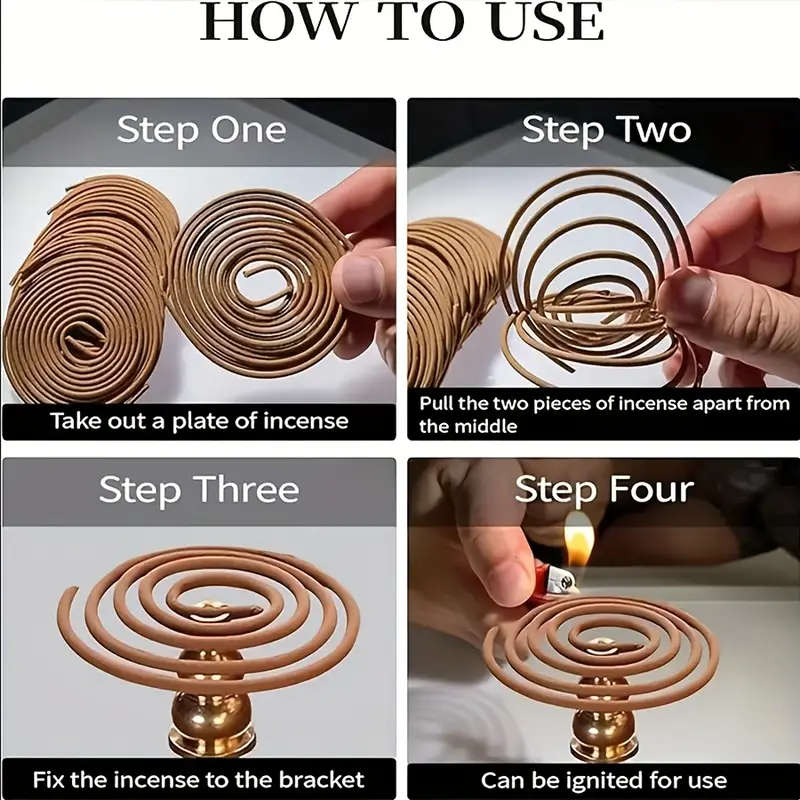 HOW TO USE

Step One

Take out a plate of incense

Step Two

Pull the two pieces of incense apart from the middle

Step Three

Fix the incense to the bracket

Step Four

Can be ignited for use