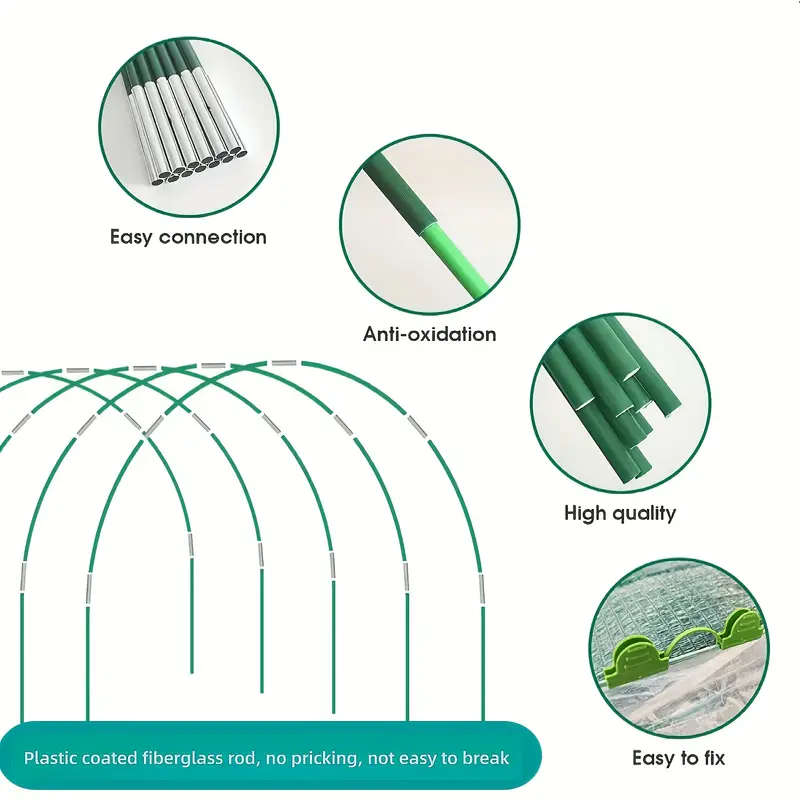 Easy connection

Anti-oxidation

High quality

Easy to fix

Plastic coated fiberglass rod, no pricking, not easy to break