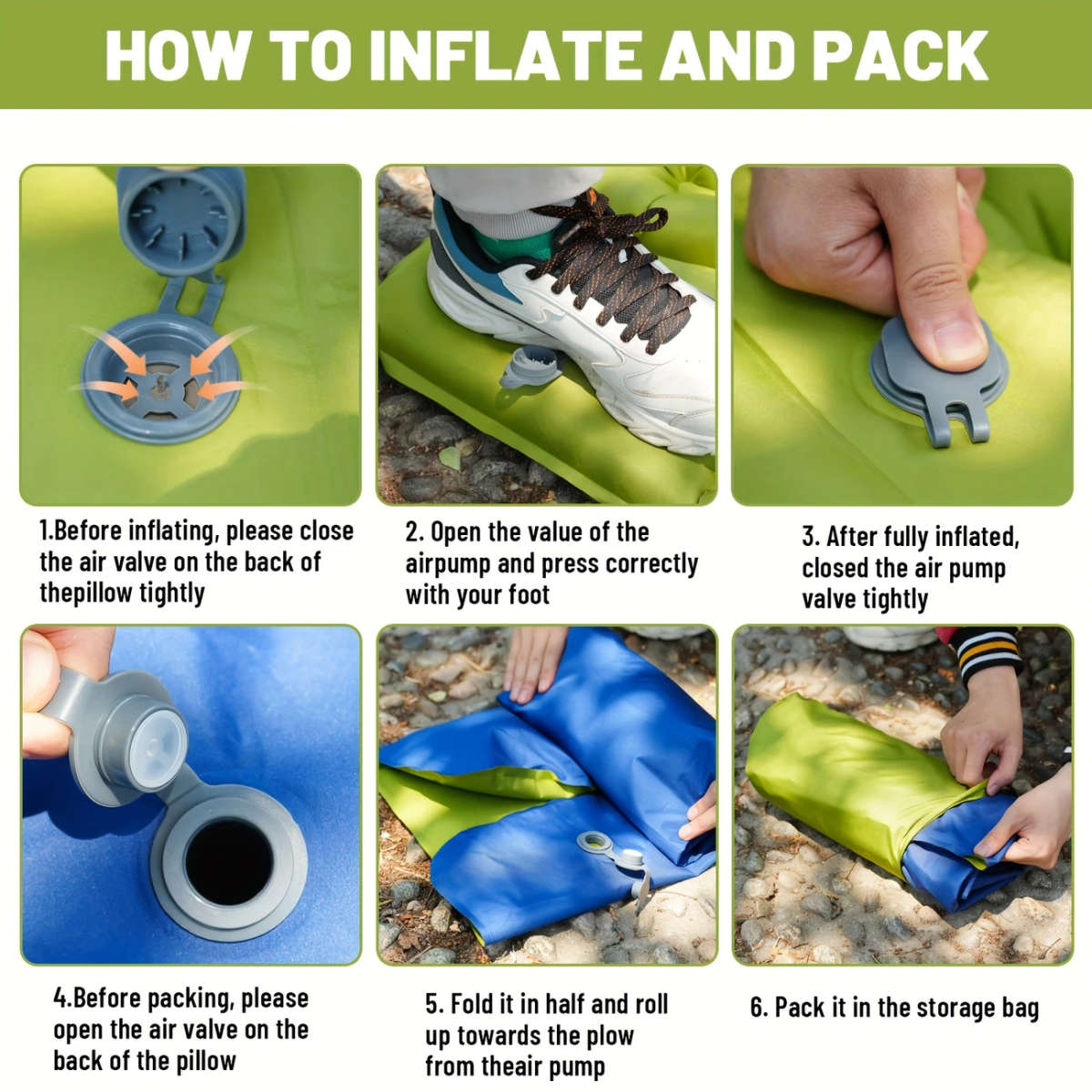 HOW TO INFLATE AND PACK

1.Before inflating, please close the air valve on the back of thepillow tightly

2. Open the value of the airpump and press correctly with your foot

3. After fully inflated, closed the air pump valve tightly

4.Before packing, please open the air valve on the back of the pillow

5. Fold it in half and roll up towards the plow from theair pump

6. Pack it in the storage bag