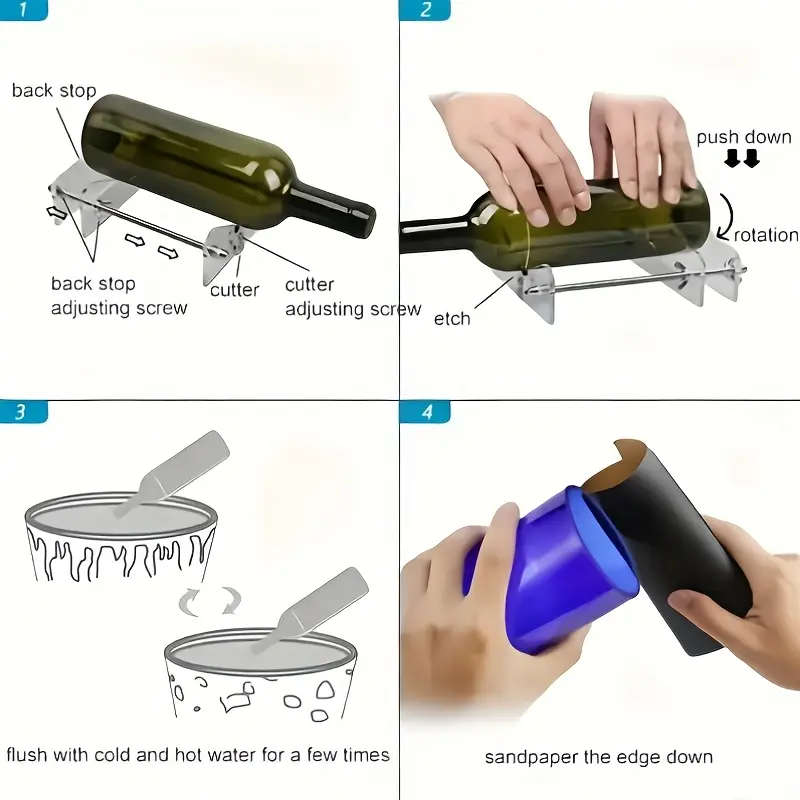 1

back stop

back stop adjusting screw

cutter

cutter adjusting screw

2

push down

rotation

etch

3

flush with cold and hot water for a few times

4

sandpaper the edge down