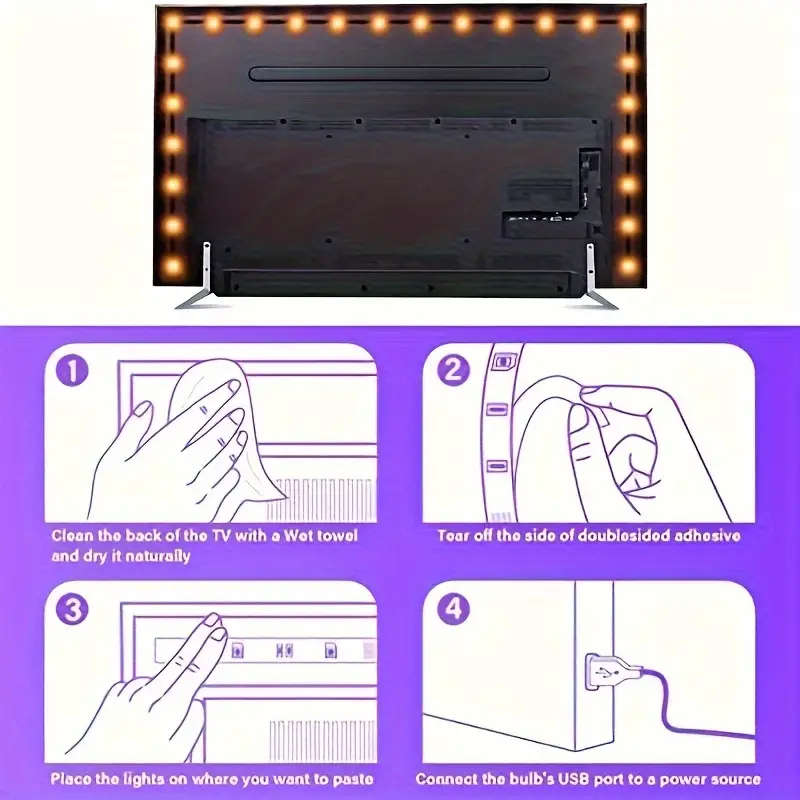 1

Clean the back of the TV with a Wet towel and dry it naturally

2

Tear off the side of doublesided adhesive

3

Place the lights on where you want to paste

4

Connect the bulb's USB port to a power source