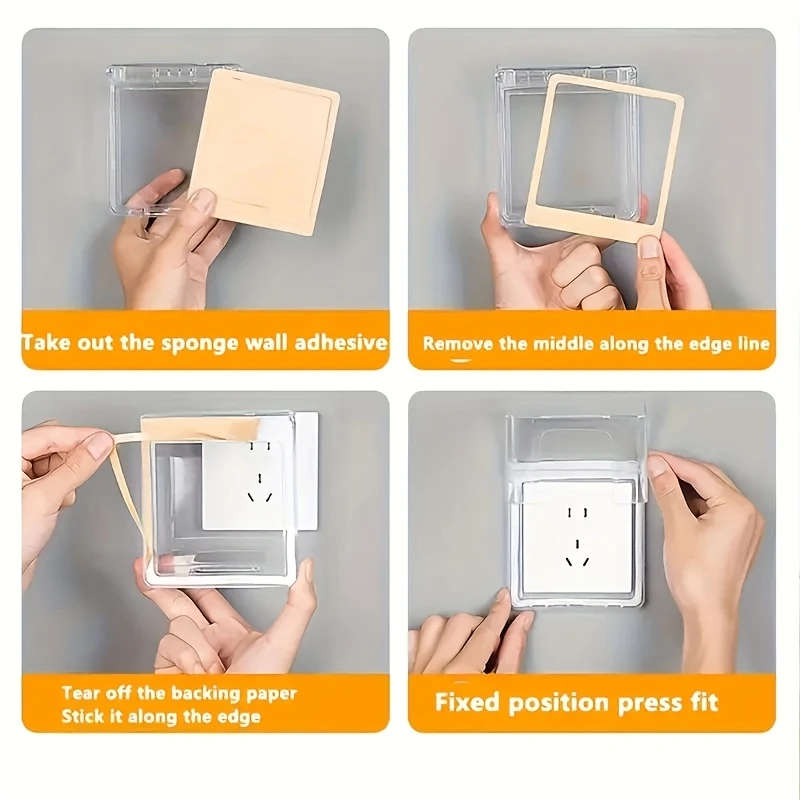 Take out the sponge wall adhesive

Remove the middle along the edge line

Tear off the backing paper
Stick it along the edge

Fixed position press fit