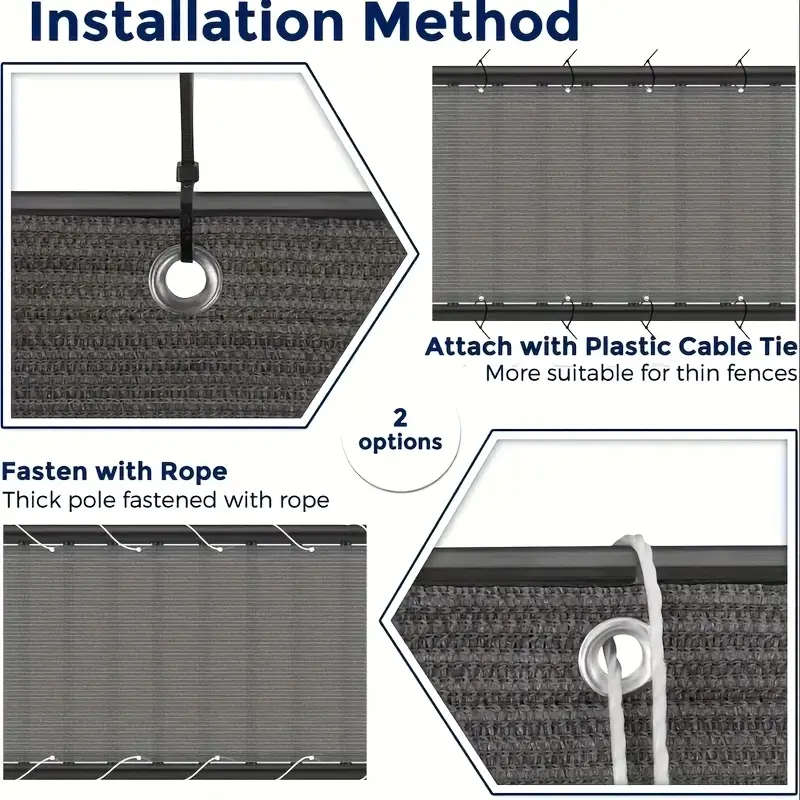 Installation Method

Attach with Plastic Cable Tie
More suitable for thin fences

2
options

Fasten with Rope
Thick pole fastened with rope