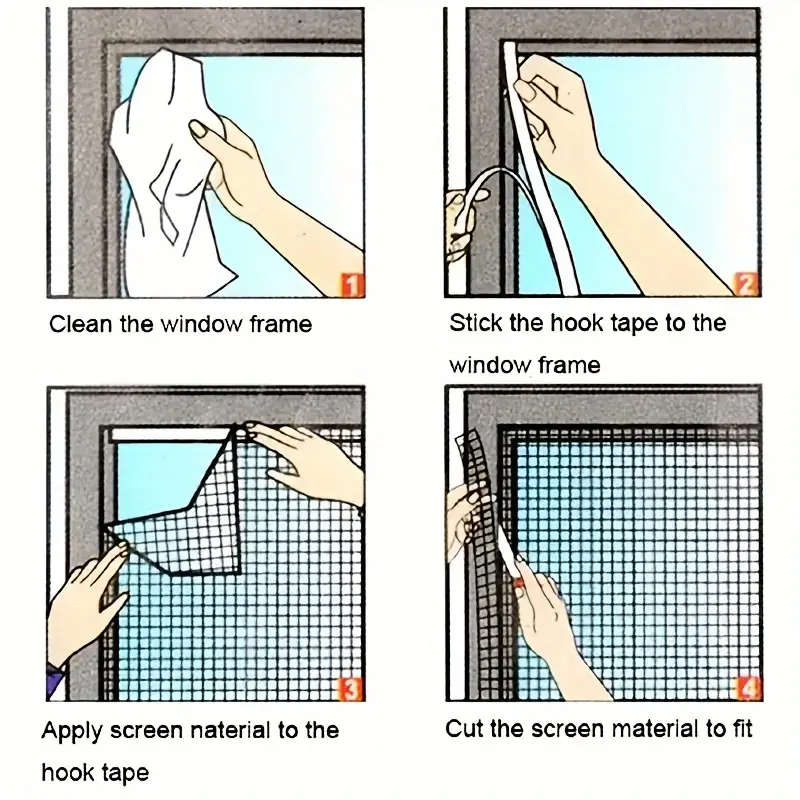 1

Clean the window frame

2

Stick the hook tape to the window frame

3

Apply screen naterial to the hook tape

4

Cut the screen material to fit