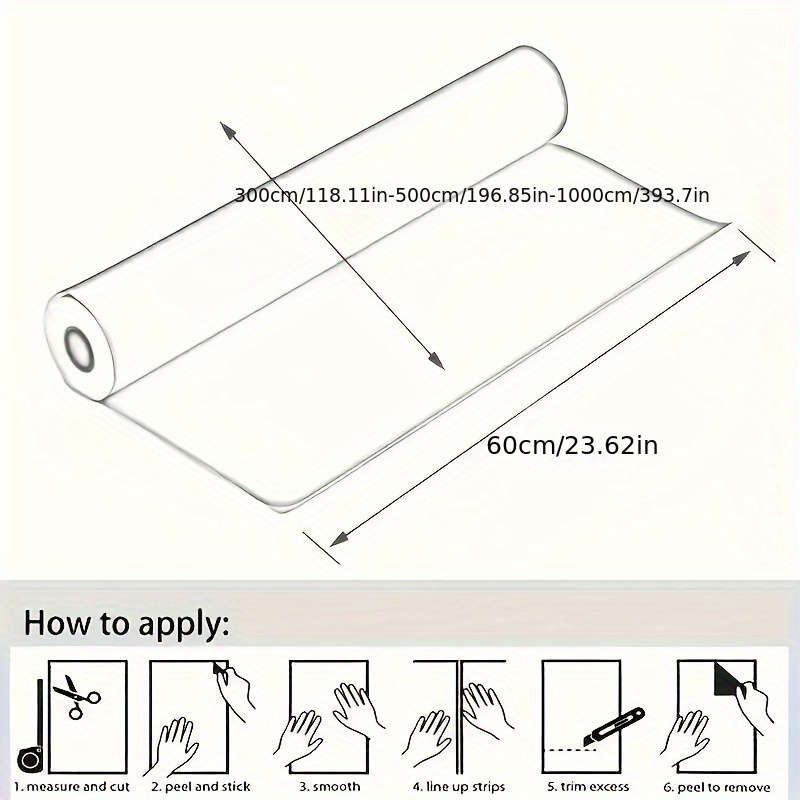 300cm/118.11in-500cm/196.85in-1000cm/393.7in

60cm/23.62in

How to apply:

1. measure and cut
2. peel and stick
3. smooth
4. line up strips
5. trim excess
6. peel to remove