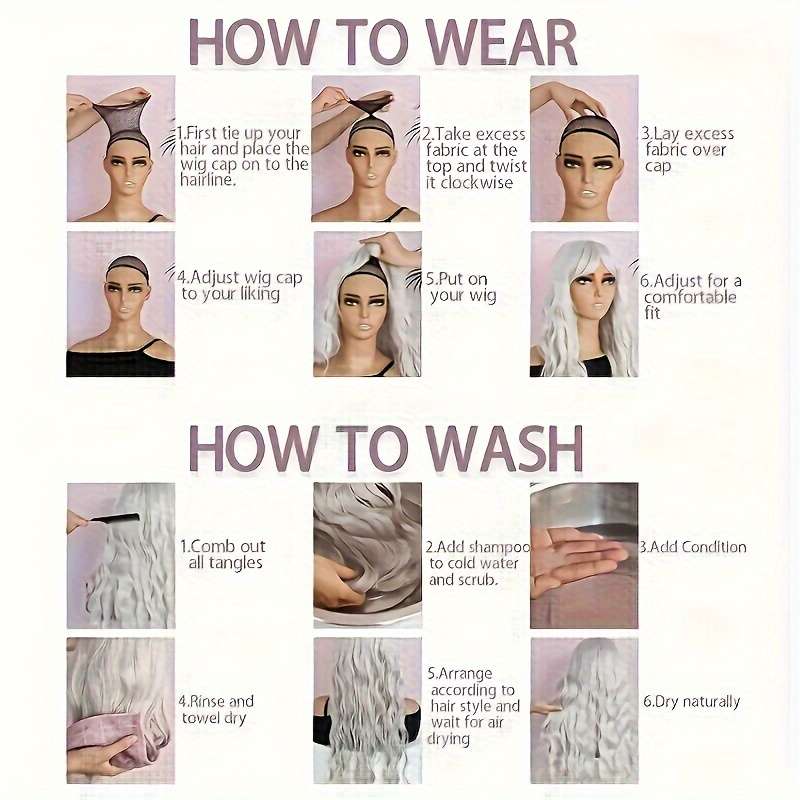 HOW TO WEAR

1.First tie up your hair and place the wig cap on to the hairline.

2.Take excess fabric at the top and twist it clockwise

3.Lay excess fabric over cap

4.Adjust wig cap to your liking

5.Put on your wig

6.Adjust for a comfortable fit

HOW TO WASH

1.Comb out all tangles

2.Add shampoo to cold water and scrub.

3.Add Condition

4.Rinse and towel dry

5.Arrange according to hair style and wait for air drying

6.Dry naturally