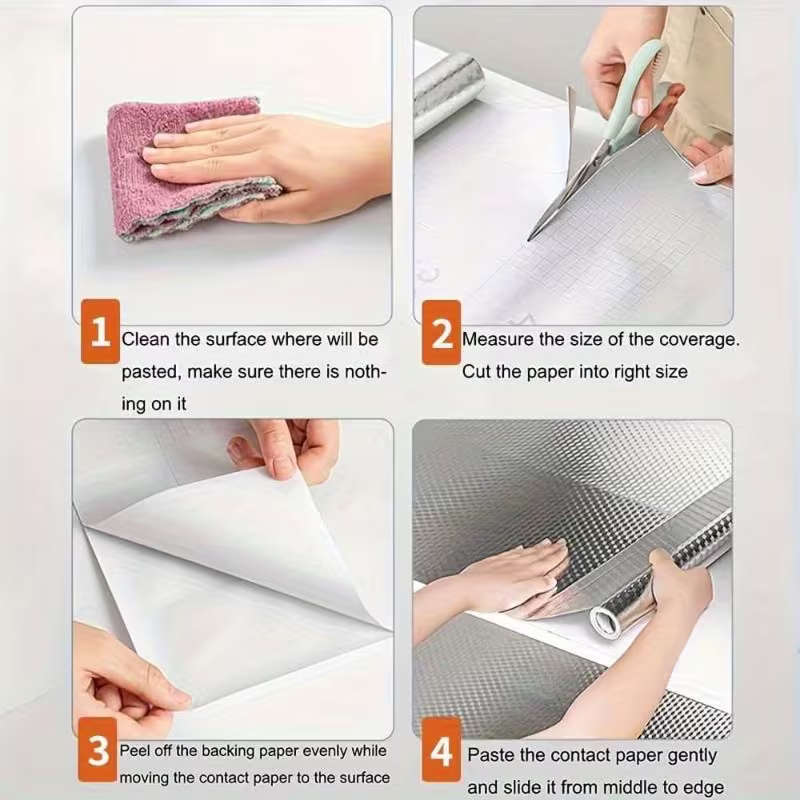 1 Clean the surface where will be pasted, make sure there is nothing on it

2 Measure the size of the coverage. Cut the paper into right size

3 Peel off the backing paper evenly while moving the contact paper to the surface

4 Paste the contact paper gently and slide it from middle to edge