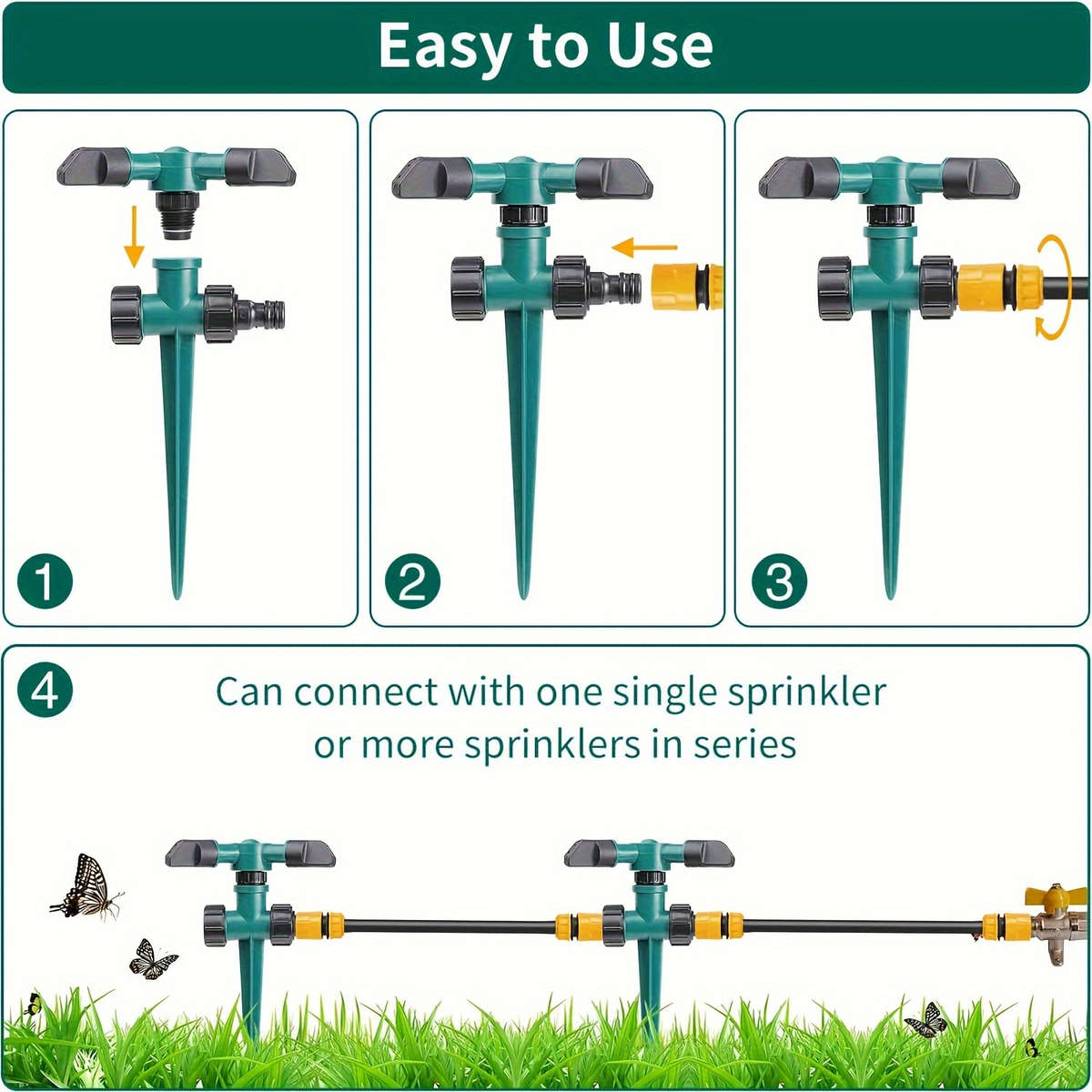 Easy to Use

1

2

3

4

Can connect with one single sprinkler or more sprinklers in series