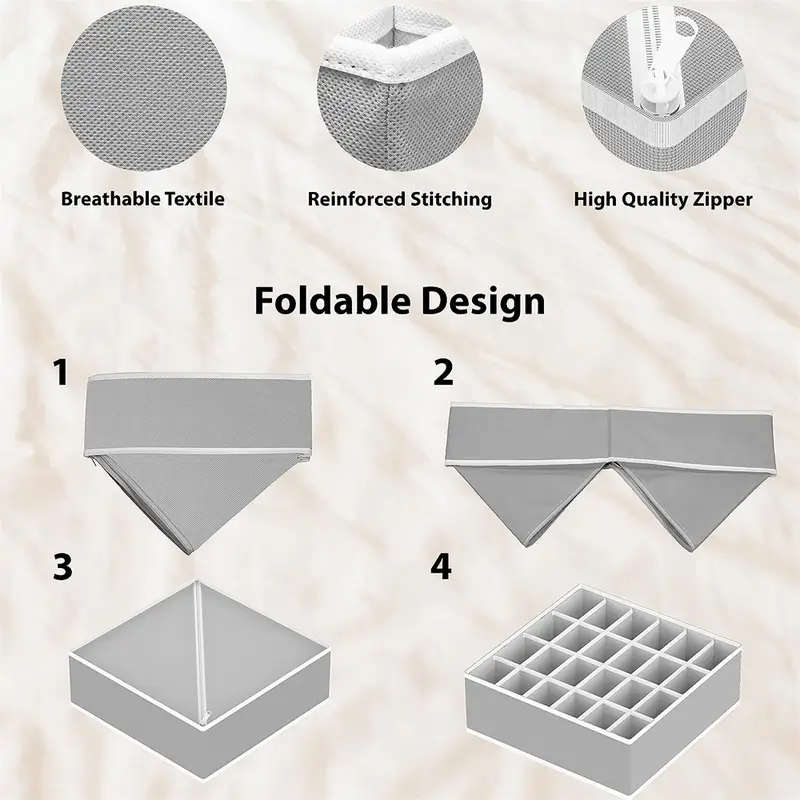 Breathable Textile

Reinforced Stitching

High Quality Zipper

Foldable Design

1

2

3

4