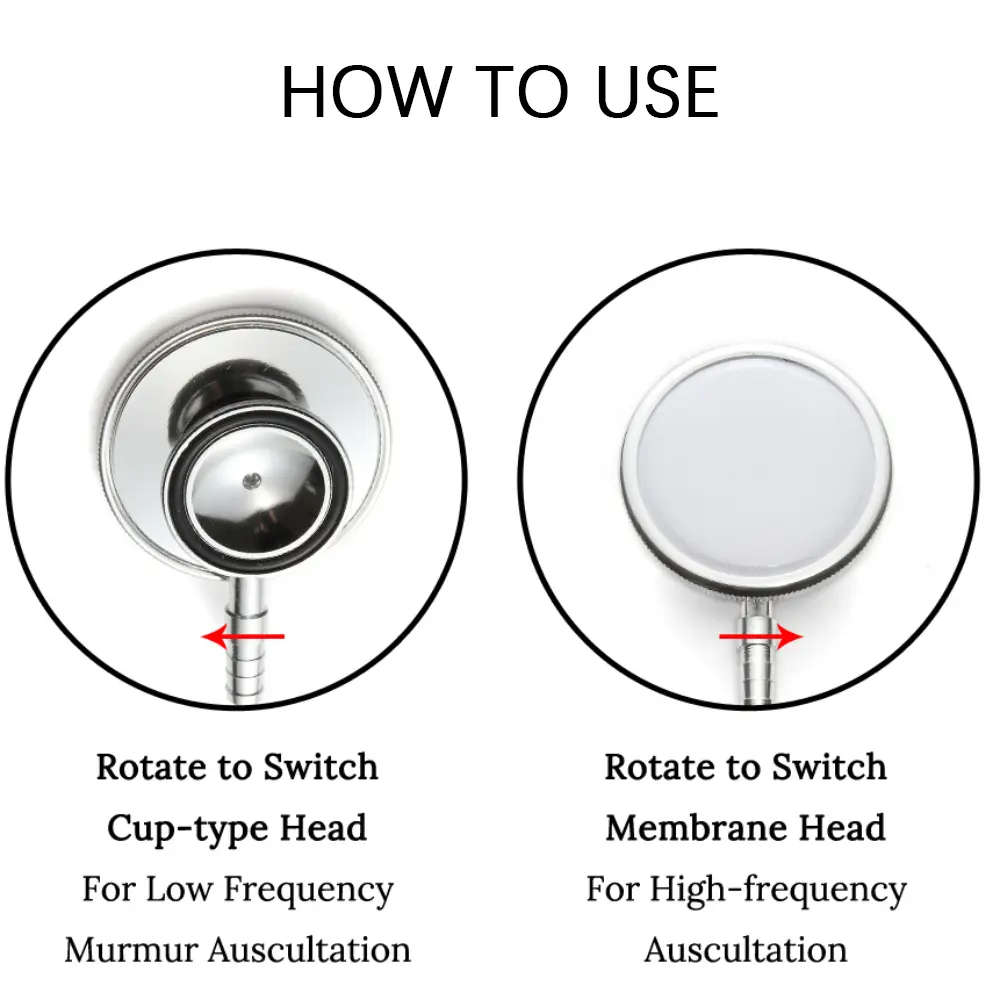 HOW TO USE

Rotate to Switch
Cup-type Head
For Low Frequency
Murmur Auscultation

Rotate to Switch
Membrane Head
For High-frequency
Auscultation