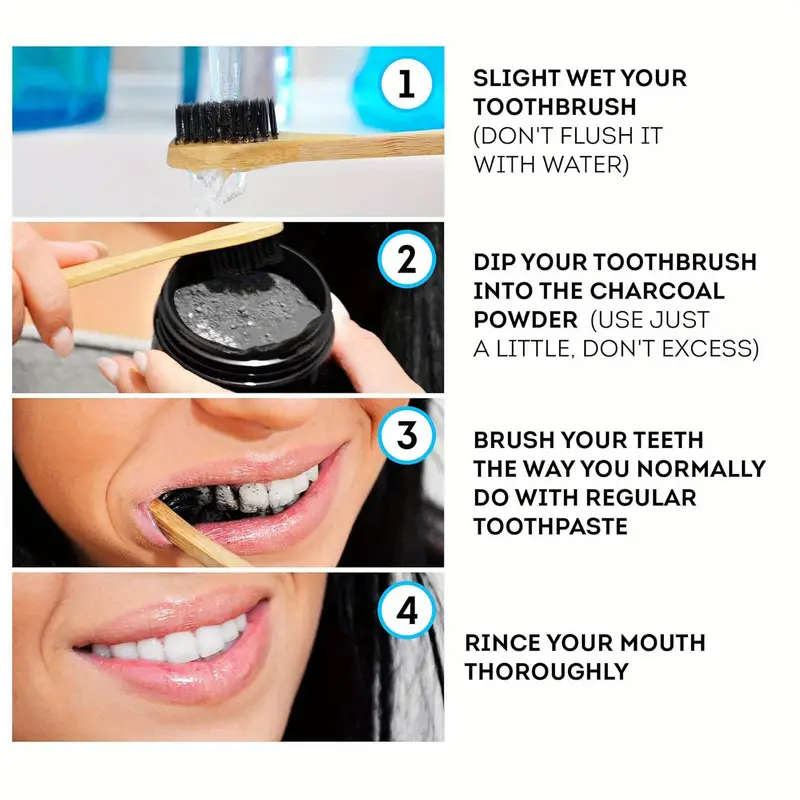 1

SLIGHT WET YOUR TOOTHBRUSH (DON'T FLUSH IT WITH WATER)

2

DIP YOUR TOOTHBRUSH INTO THE CHARCOAL POWDER (USE JUST A LITTLE, DON'T EXCESS)

3

BRUSH YOUR TEETH THE WAY YOU NORMALLY DO WITH REGULAR TOOTHPASTE

4

RINCE YOUR MOUTH THOROUGHLY