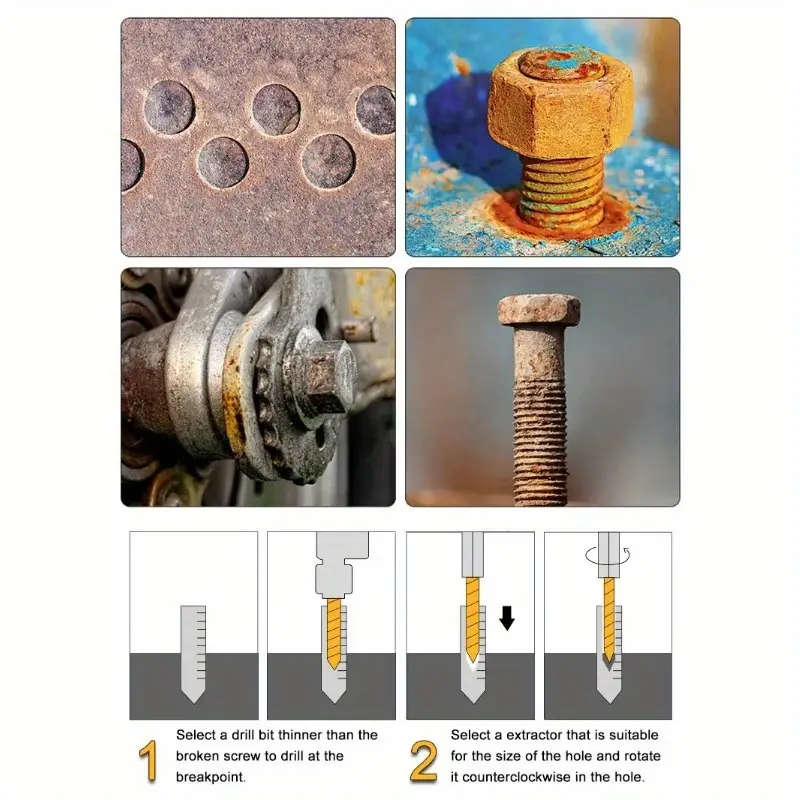 1 Select a drill bit thinner than the broken screw to drill at the breakpoint.

2 Select a extractor that is suitable for the size of the hole and rotate it counterclockwise in the hole.