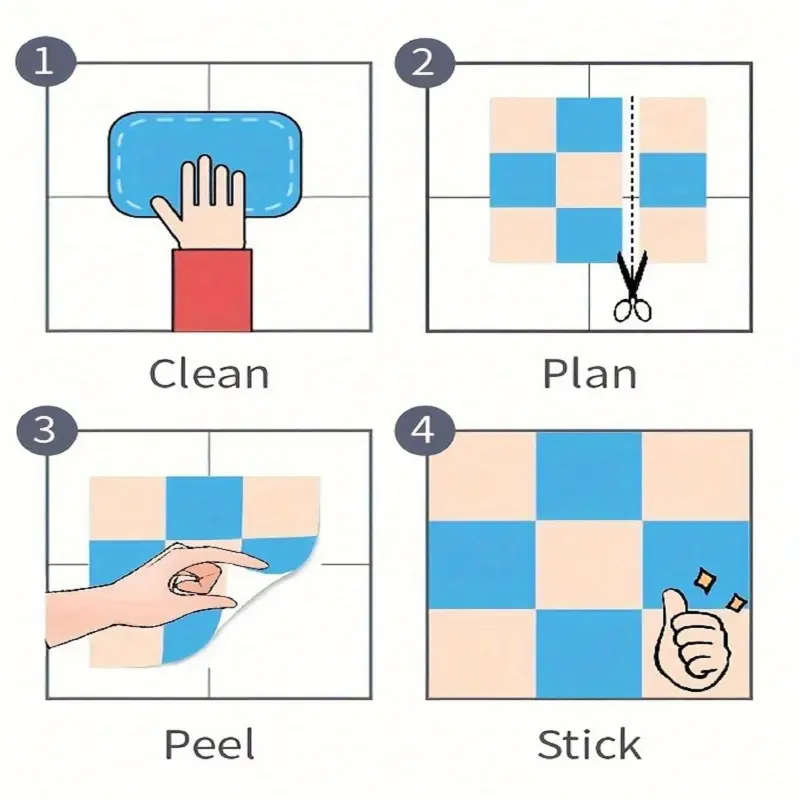 1

Clean

2

Plan

3

Peel

4

Stick