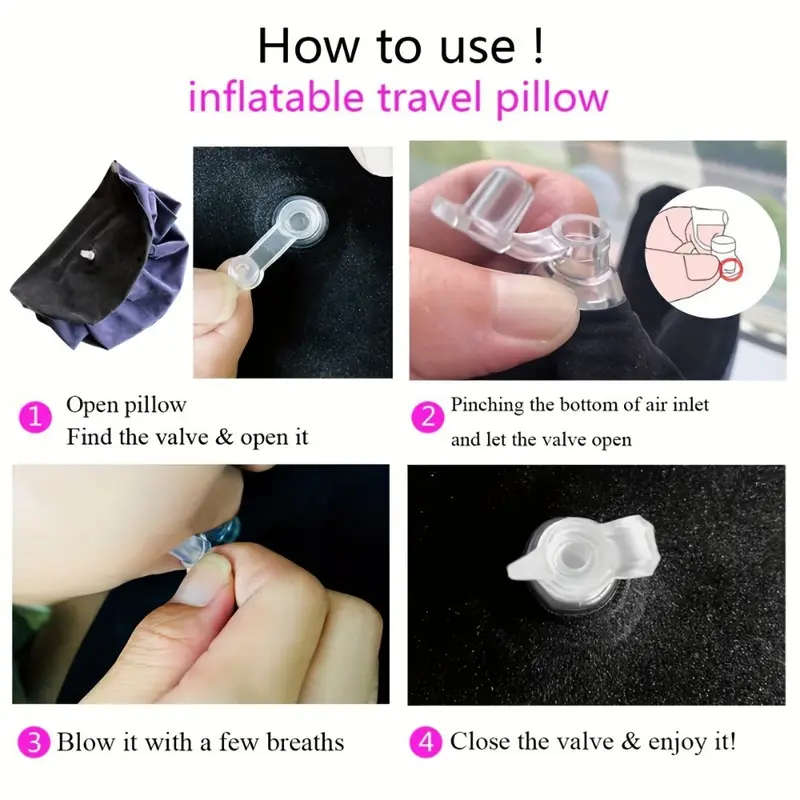 How to use !
inflatable travel pillow

1 Open pillow
Find the valve & open it

2 Pinching the bottom of air inlet
and let the valve open

3 Blow it with a few breaths

4 Close the valve & enjoy it!