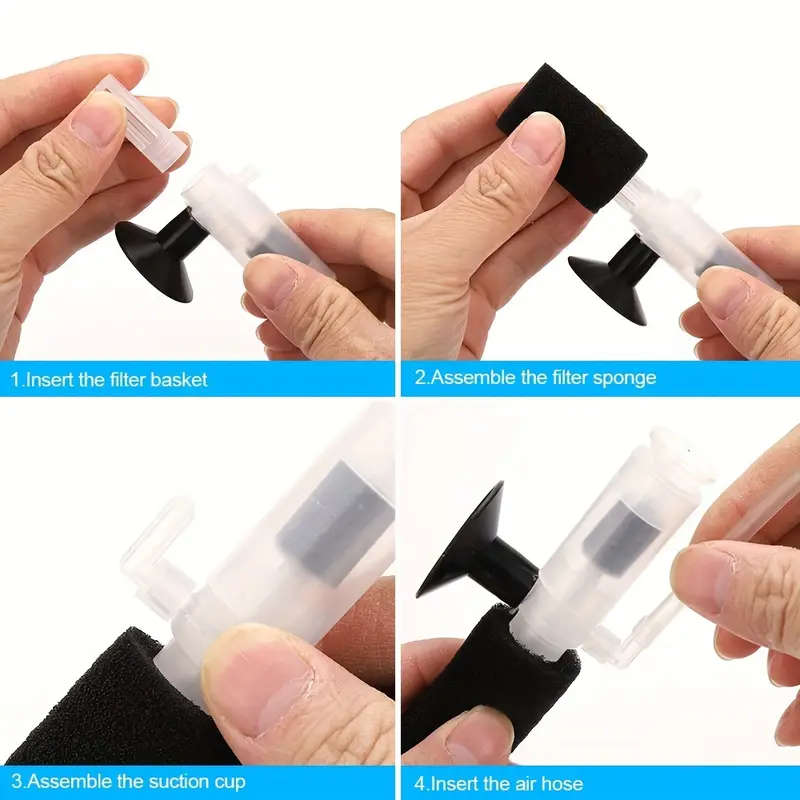 1.Insert the filter basket

2.Assemble the filter sponge

3.Assemble the suction cup

4.Insert the air hose