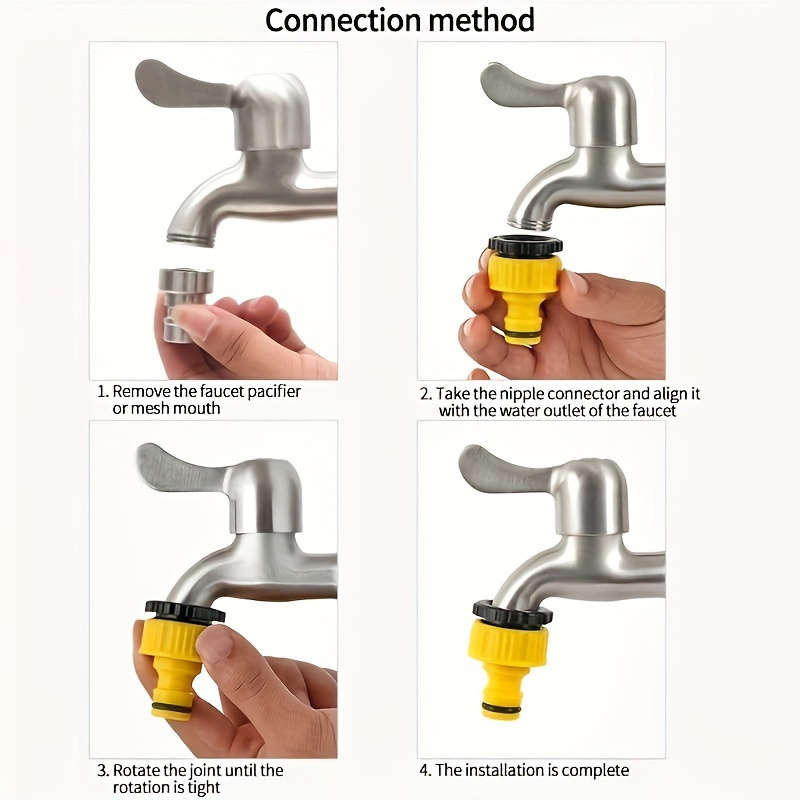 Connection method

1. Remove the faucet pacifier or mesh mouth

2. Take the nipple connector and align it with the water outlet of the faucet

3. Rotate the joint until the rotation is tight

4. The installation is complete