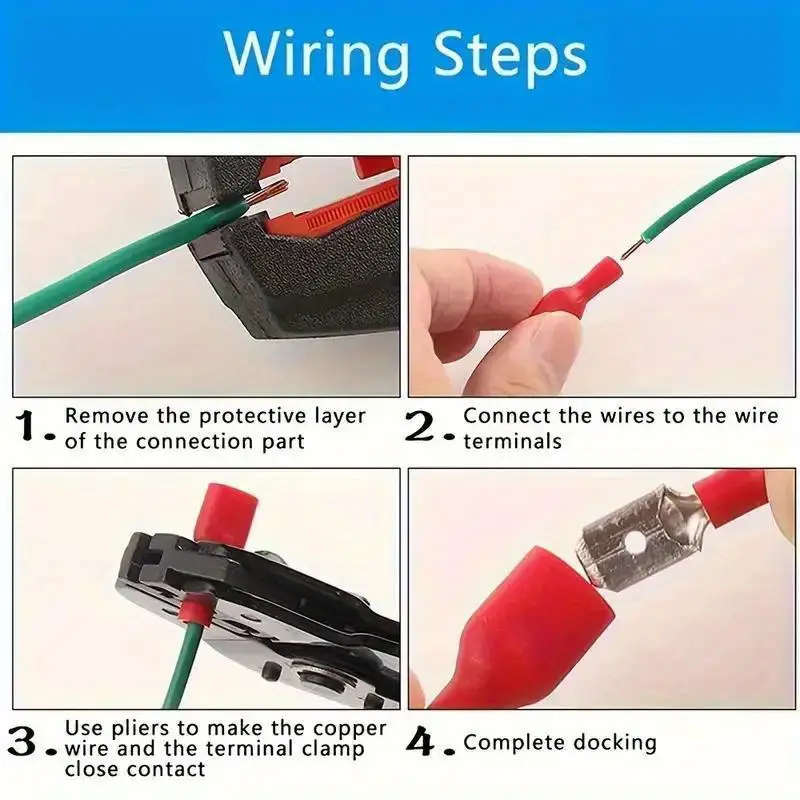 Wiring Steps

1. Remove the protective layer of the connection part

2. Connect the wires to the wire terminals

3. Use pliers to make the copper wire and the terminal clamp close contact

4. Complete docking