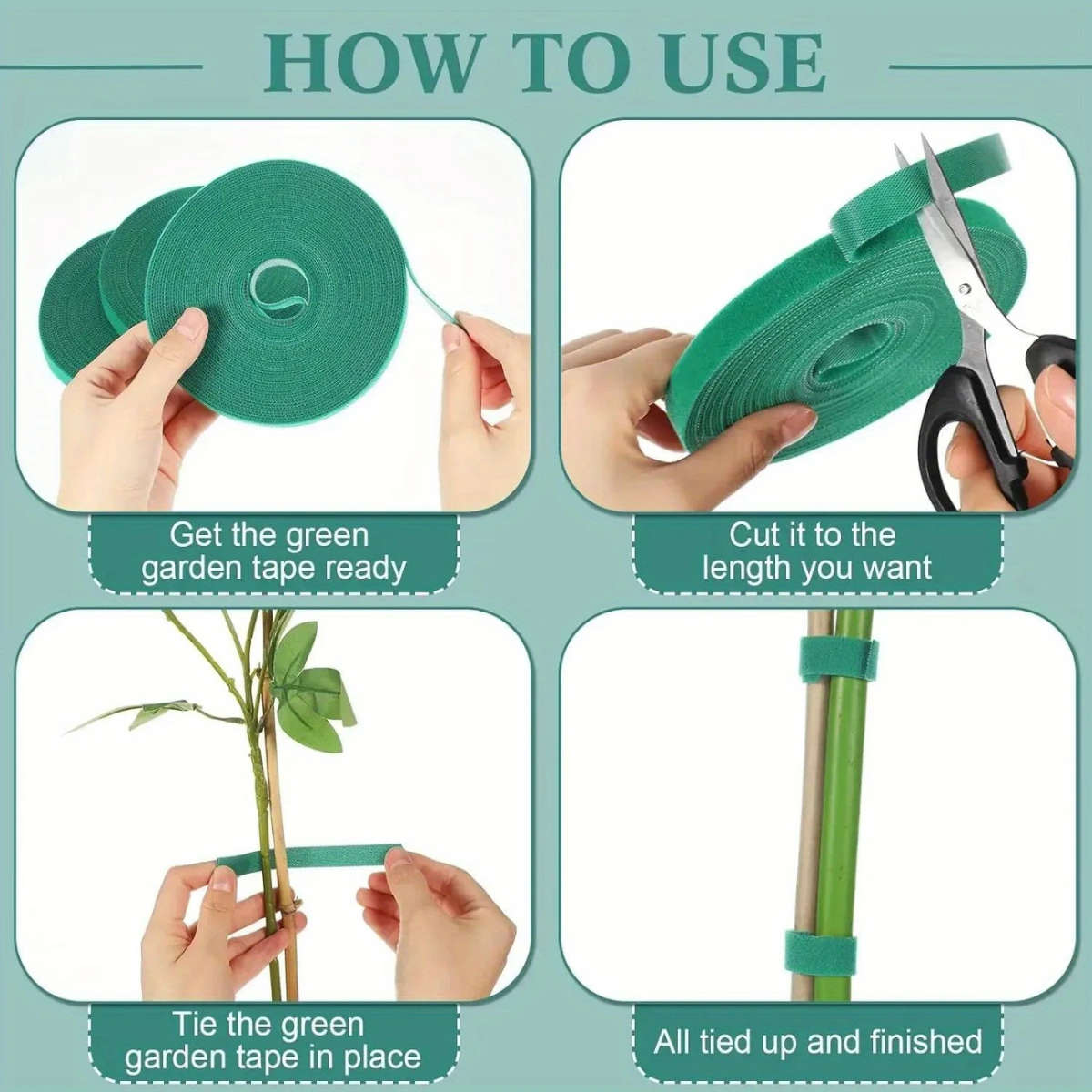 HOW TO USE

Get the green garden tape ready

Cut it to the length you want

Tie the green garden tape in place

All tied up and finished