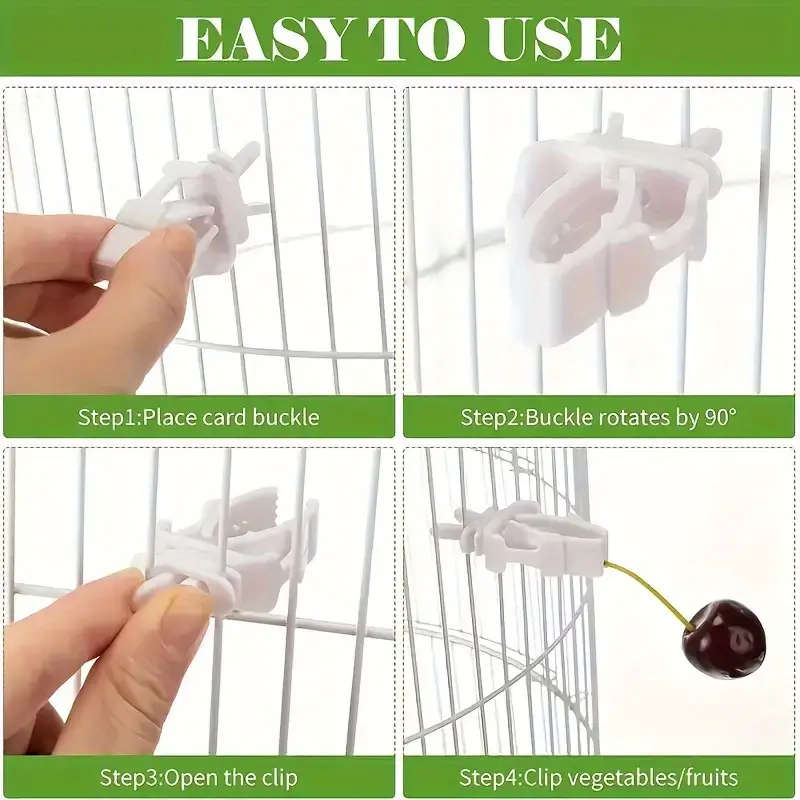 EASY TO USE

Step1:Place card buckle

Step2:Buckle rotates by 90°

Step3:Open the clip

Step4:Clip vegetables/fruits