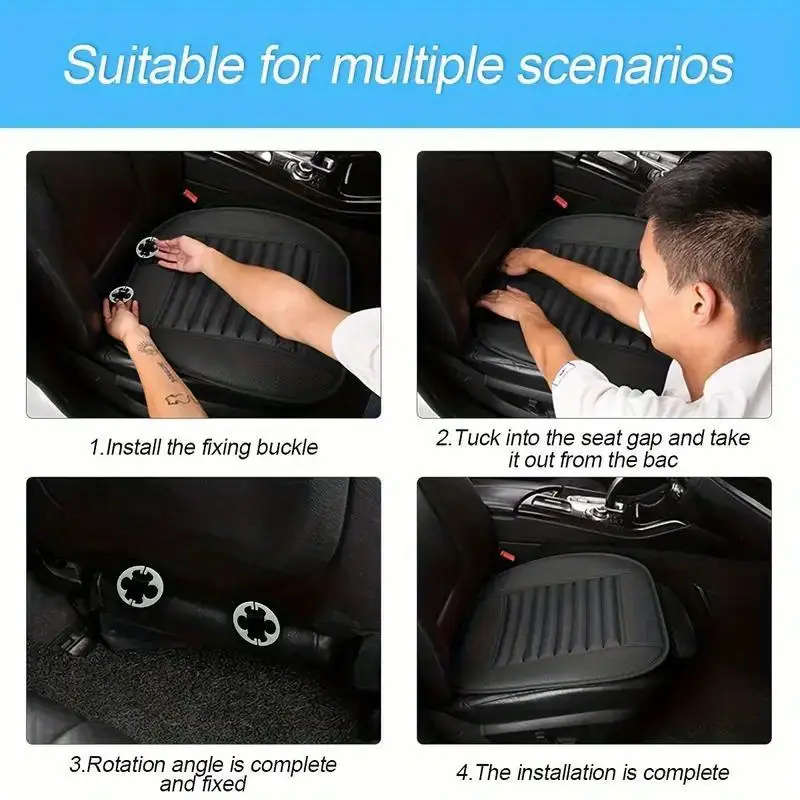 Suitable for multiple scenarios

1.Install the fixing buckle

2.Tuck into the seat gap and take it out from the bac

3.Rotation angle is complete and fixed

4.The installation is complete