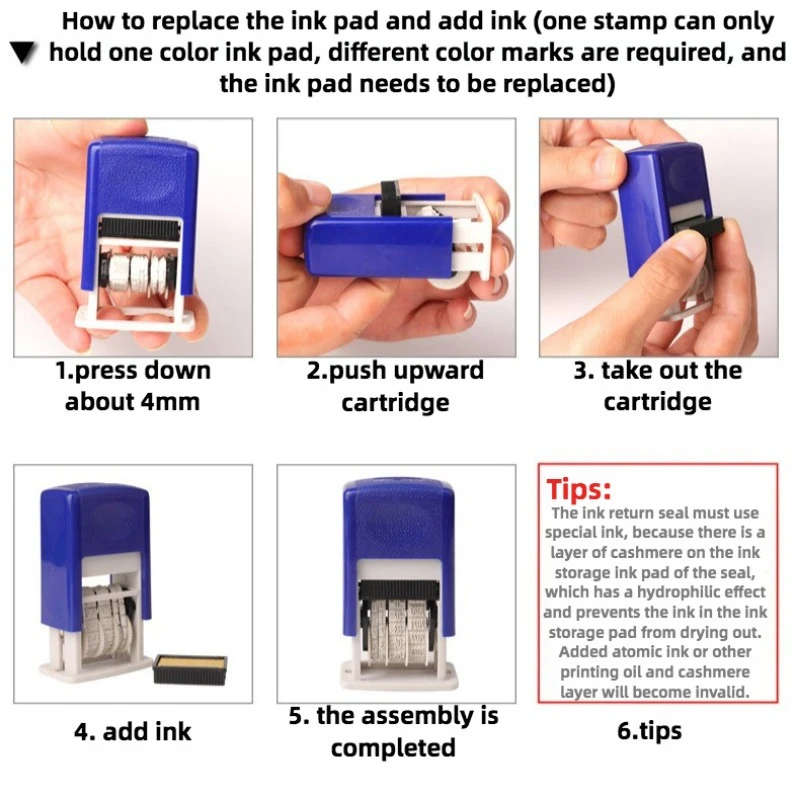 How to replace the ink pad and add ink (one stamp can only hold one color ink pad, different color marks are required, and the ink pad needs to be replaced)

1.press down about 4mm

2.push upward cartridge

3. take out the cartridge

4. add ink

5. the assembly is completed

Tips:
The ink return seal must use special ink, because there is a layer of cashmere on the ink storage ink pad of the seal, which has a hydrophilic effect and prevents the ink in the ink storage pad from drying out. Added atomic ink or other printing oil and cashmere layer will become invalid.

6.tips