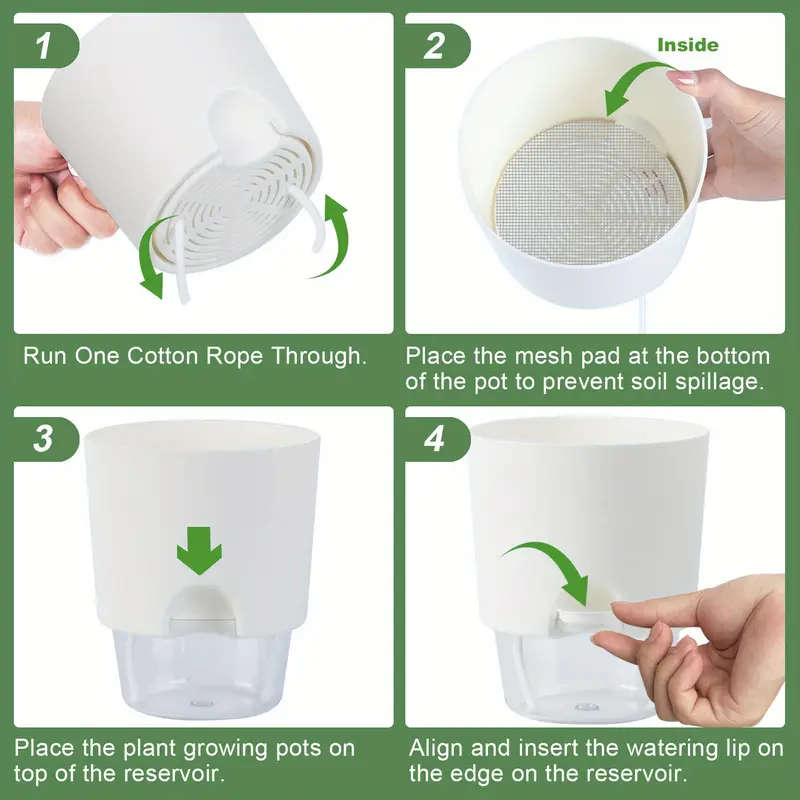 1

Run One Cotton Rope Through.

2

Inside

Place the mesh pad at the bottom of the pot to prevent soil spillage.

3

Place the plant growing pots on top of the reservoir.

4

Align and insert the watering lip on the edge on the reservoir.