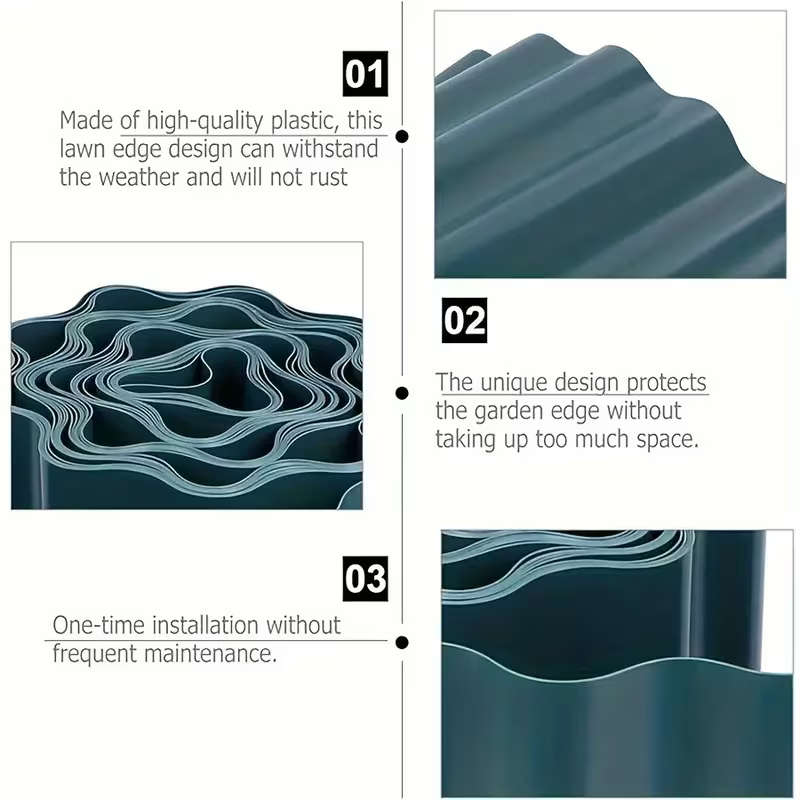 01

Made of high-quality plastic, this lawn edge design can withstand the weather and will not rust

02

The unique design protects the garden edge without taking up too much space.

03

One-time installation without frequent maintenance.