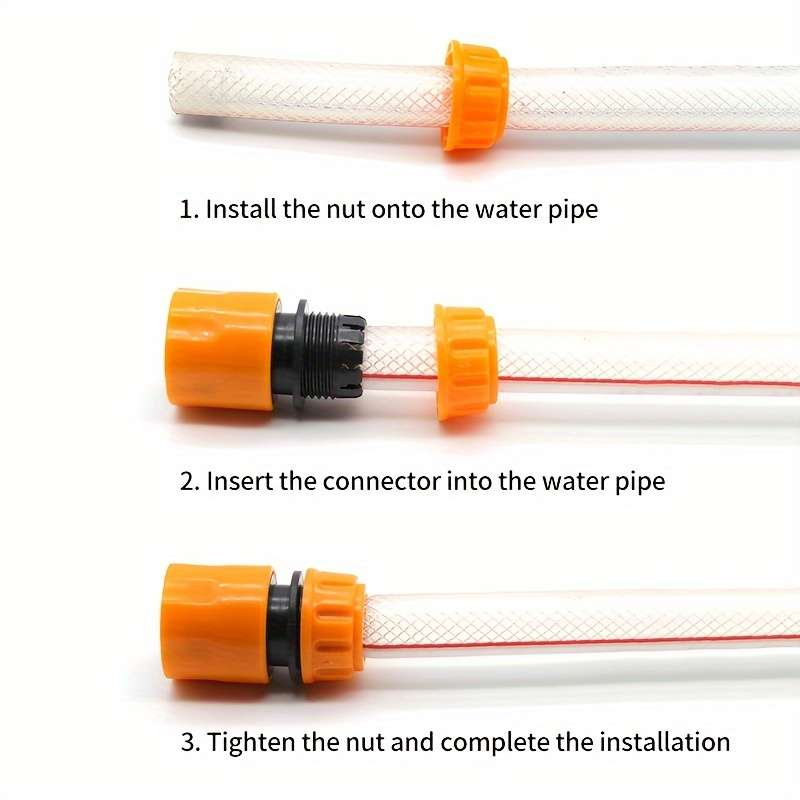 1. Install the nut onto the water pipe

2. Insert the connector into the water pipe

3. Tighten the nut and complete the installation