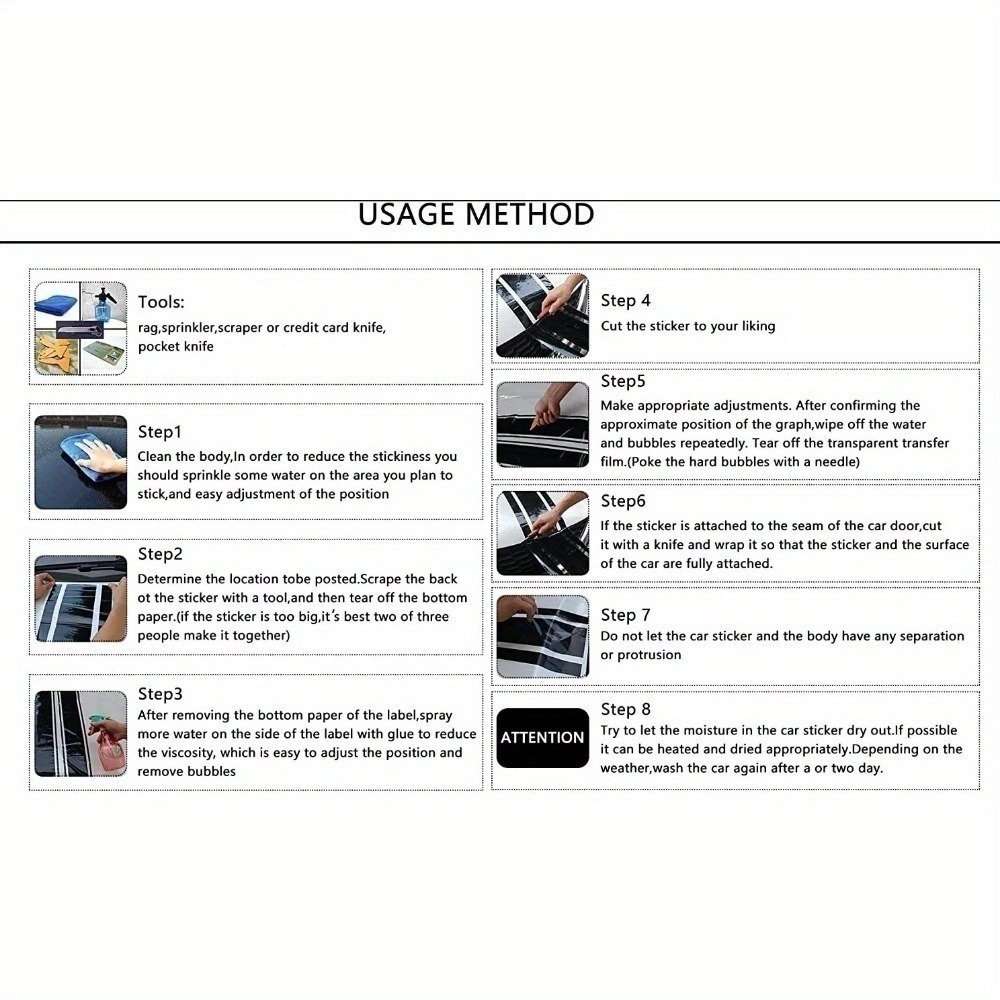 USAGE METHOD

Tools:
rag,sprinkler,scraper or credit card knife, pocket knife

Step1
Clean the body,In order to reduce the stickiness you should sprinkle some water on the area you plan to stick,and easy adjustment of the position

Step2
Determine the location tobe posted.Scrape the back ot the sticker with a tool,and then tear off the bottom paper.(if the sticker is too big,it's best two of three people make it together)

Step3
After removing the bottom paper of the label,spray more water on the side of the label with glue to reduce the viscosity, which is easy to adjust the position and remove bubbles

Step 4
Cut the sticker to your liking

Step5
Make appropriate adjustments. After confirming the approximate position of the graph,wipe off the water and bubbles repeatedly. Tear off the transparent transfer film.(Poke the hard bubbles with a needle)

Step6
If the sticker is attached to the seam of the car door,cut it with a knife and wrap it so that the sticker and the surface of the car are fully attached.

Step 7
Do not let the car sticker and the body have any separation or protrusion

ATTENTION
Step 8
Try to let the moisture in the car sticker dry out.If possible it can be heated and dried appropriately.Depending on the weather,wash the car again after a or two day.