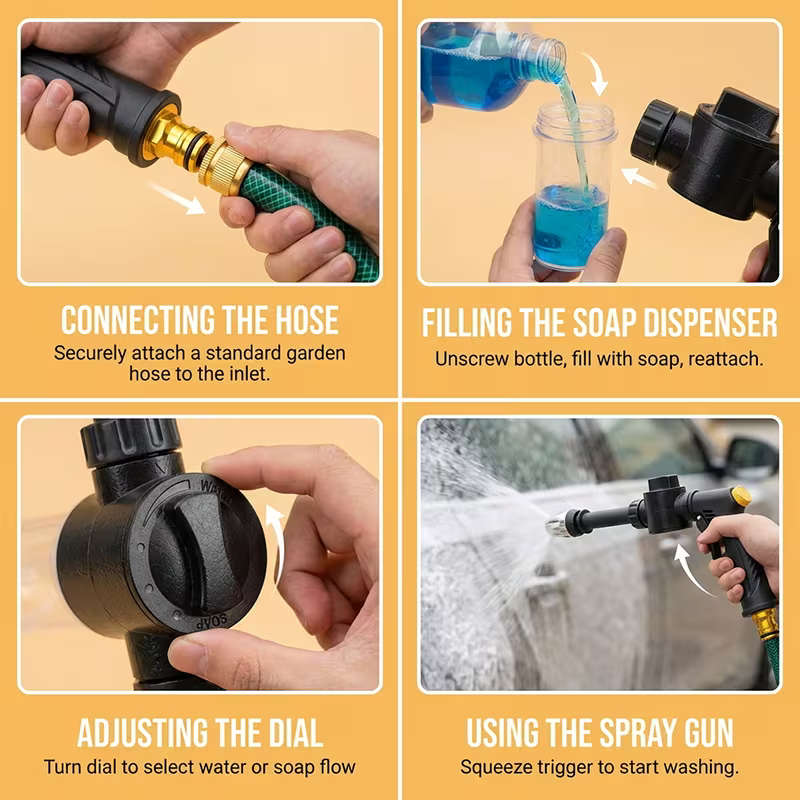 CONNECTING THE HOSE
Securely attach a standard garden hose to the inlet.

FILLING THE SOAP DISPENSER
Unscrew bottle, fill with soap, reattach.

WATER
SOAP

ADJUSTING THE DIAL
Turn dial to select water or soap flow

USING THE SPRAY GUN
Squeeze trigger to start washing.