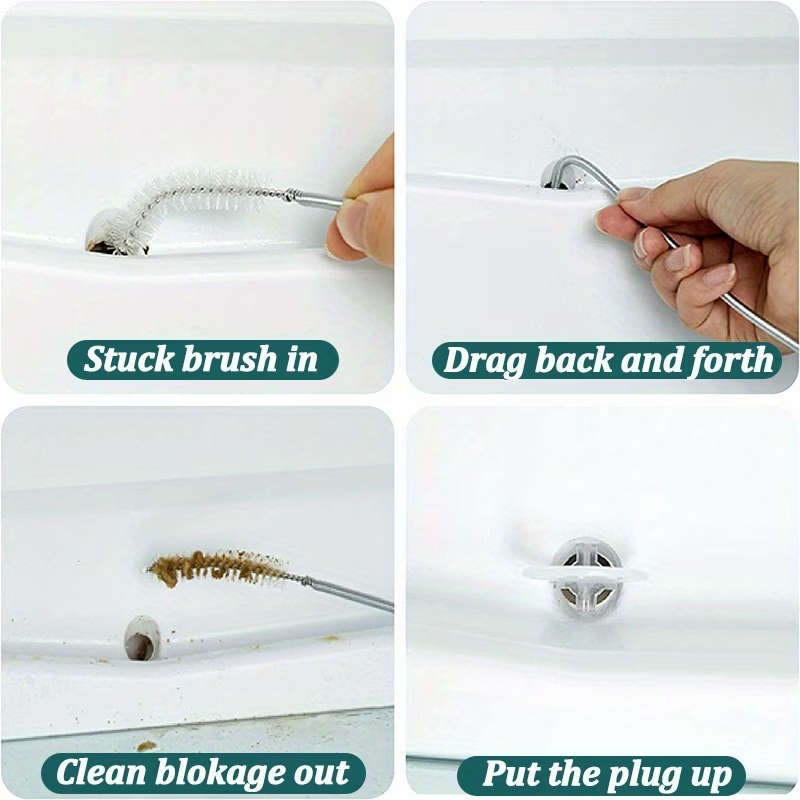 Stuck brush in

Drag back and forth

Clean blokage out

Put the plug up