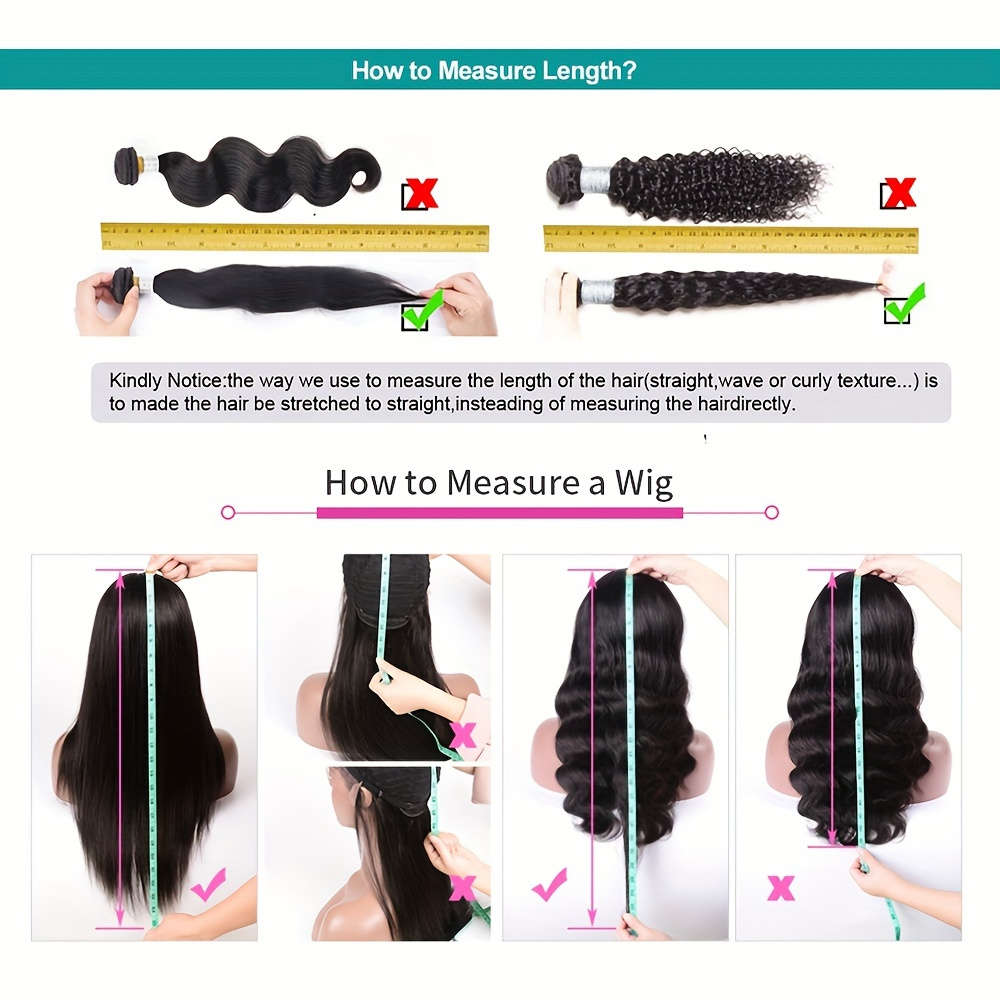 How to Measure Length?

Kindly Notice:the way we use to measure the length of the hair(straight,wave or curly texture...) is to made the hair be stretched to straight,insteading of measuring the hairdirectly.

How to Measure a Wig