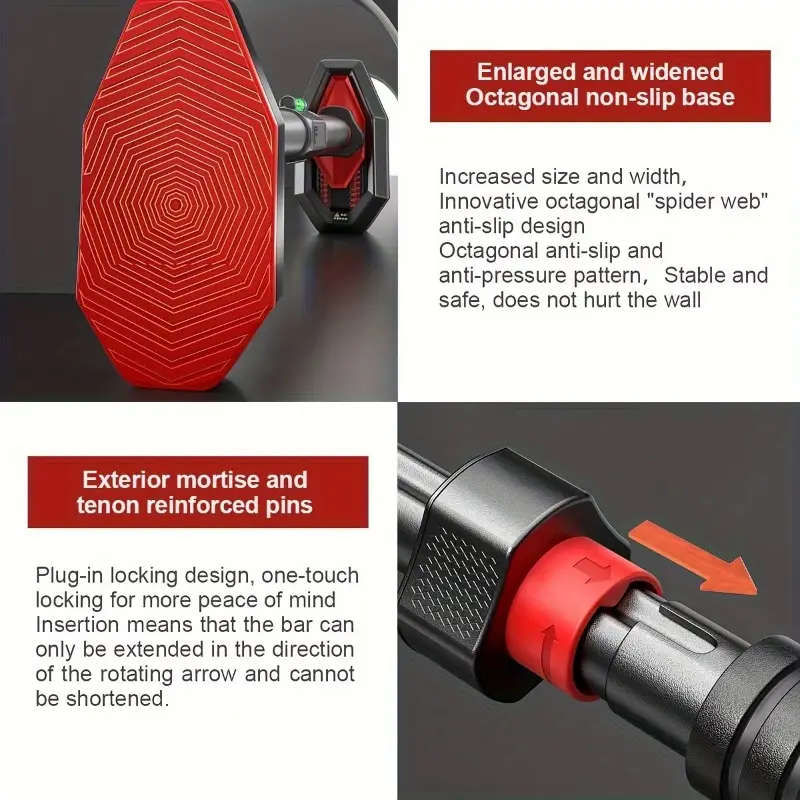 Enlarged and widened
Octagonal non-slip base

Increased size and width,
Innovative octagonal "spider web" anti-slip design
Octagonal anti-slip and anti-pressure pattern, Stable and safe, does not hurt the wall

Exterior mortise and tenon reinforced pins

Plug-in locking design, one-touch locking for more peace of mind
Insertion means that the bar can only be extended in the direction of the rotating arrow and cannot be shortened.