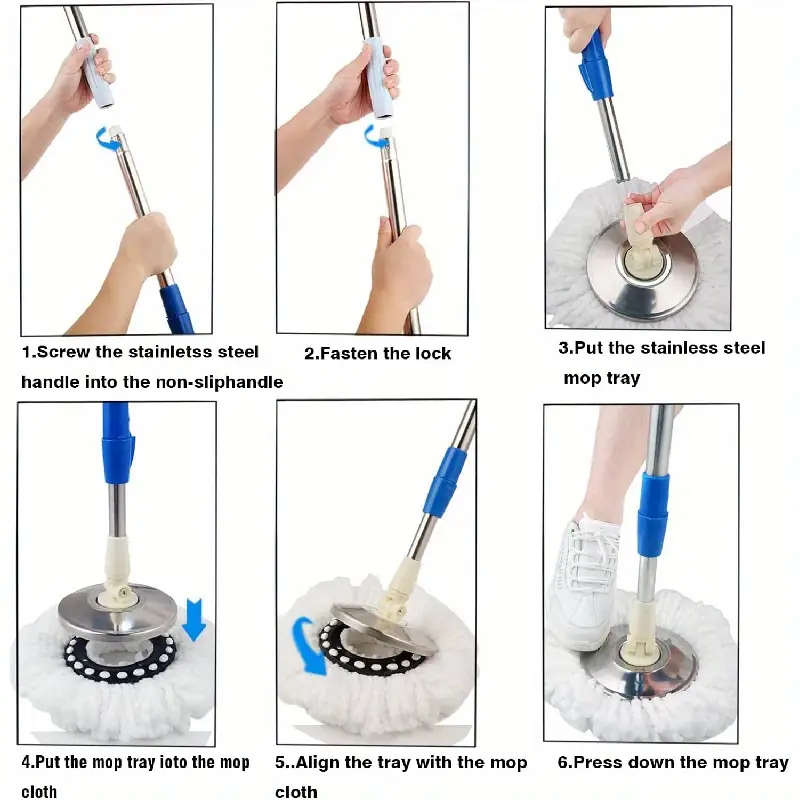 1.Screw the stainletss steel handle into the non-sliphandle

2.Fasten the lock

3.Put the stainless steel mop tray

4.Put the mop tray ioto the mop cloth

5..Align the tray with the mop cloth

6.Press down the mop tray