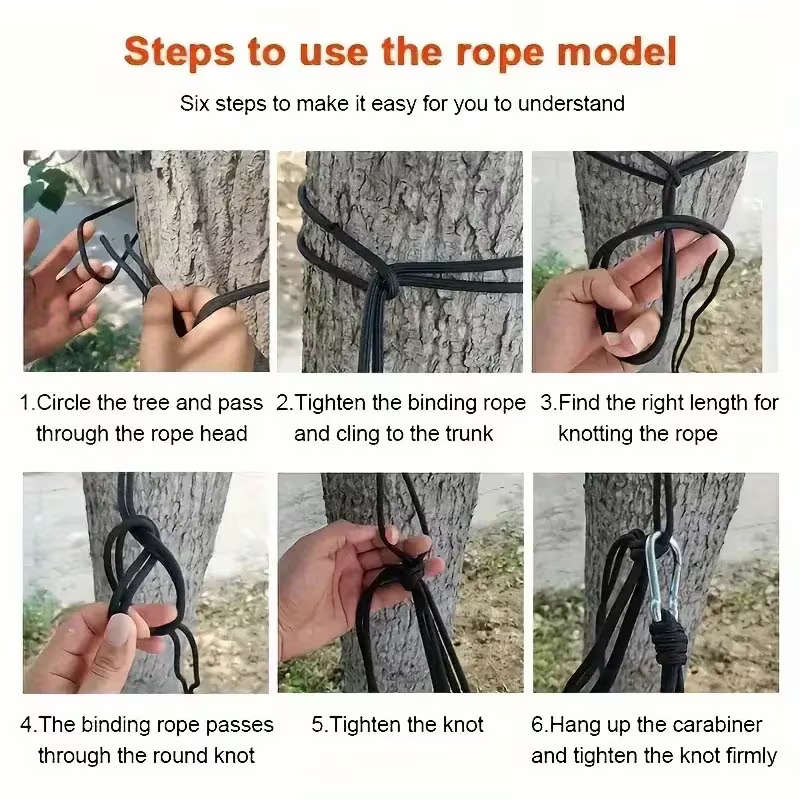 Steps to use the rope model

Six steps to make it easy for you to understand

1.Circle the tree and pass through the rope head

2.Tighten the binding rope and cling to the trunk

3.Find the right length for knotting the rope

4.The binding rope passes through the round knot

5.Tighten the knot

6.Hang up the carabiner and tighten the knot firmly