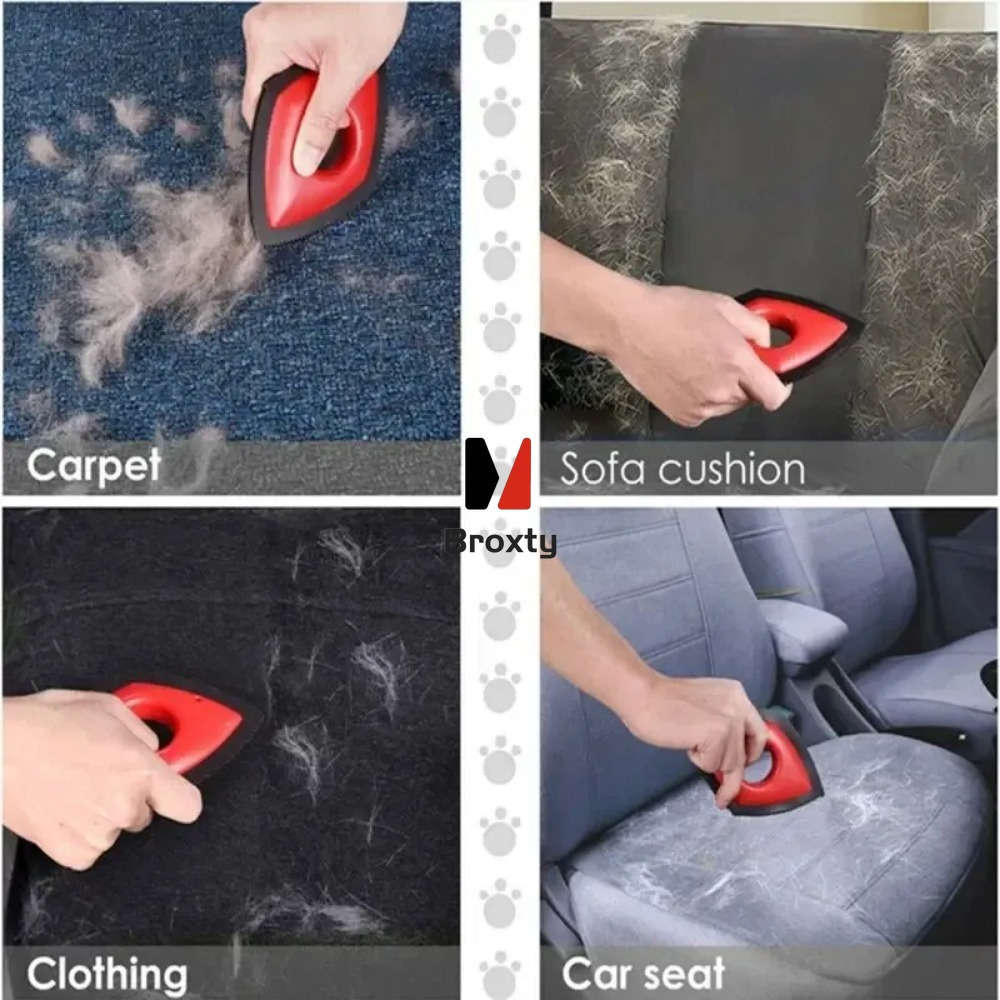 Carpet

Sofa cushion

Broxty

Clothing

Car seat