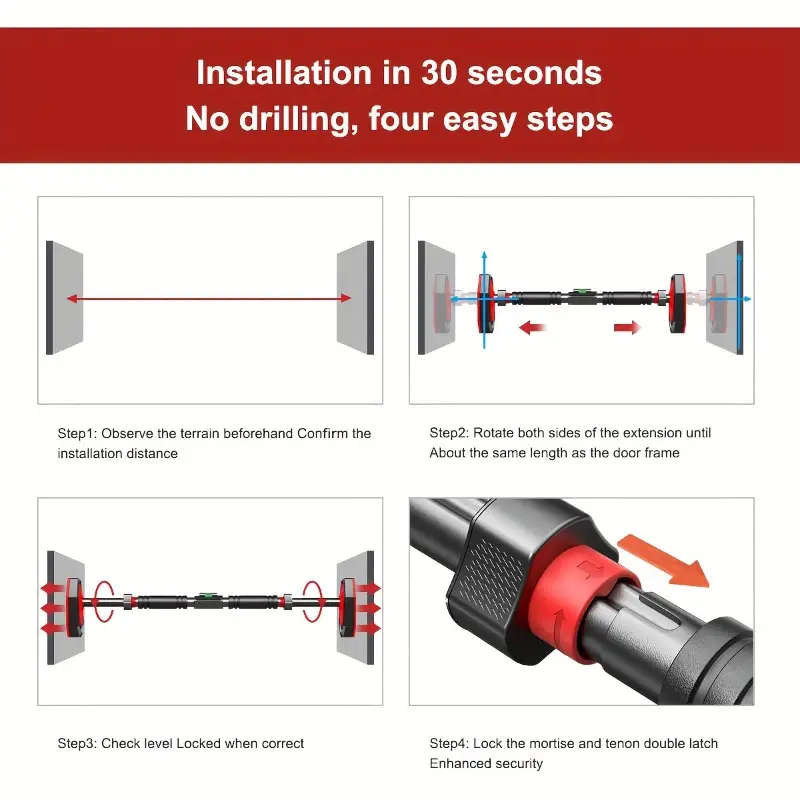 Installation in 30 seconds
No drilling, four easy steps

Step1: Observe the terrain beforehand Confirm the installation distance

Step2: Rotate both sides of the extension until About the same length as the door frame

Step3: Check level Locked when correct

Step4: Lock the mortise and tenon double latch Enhanced security