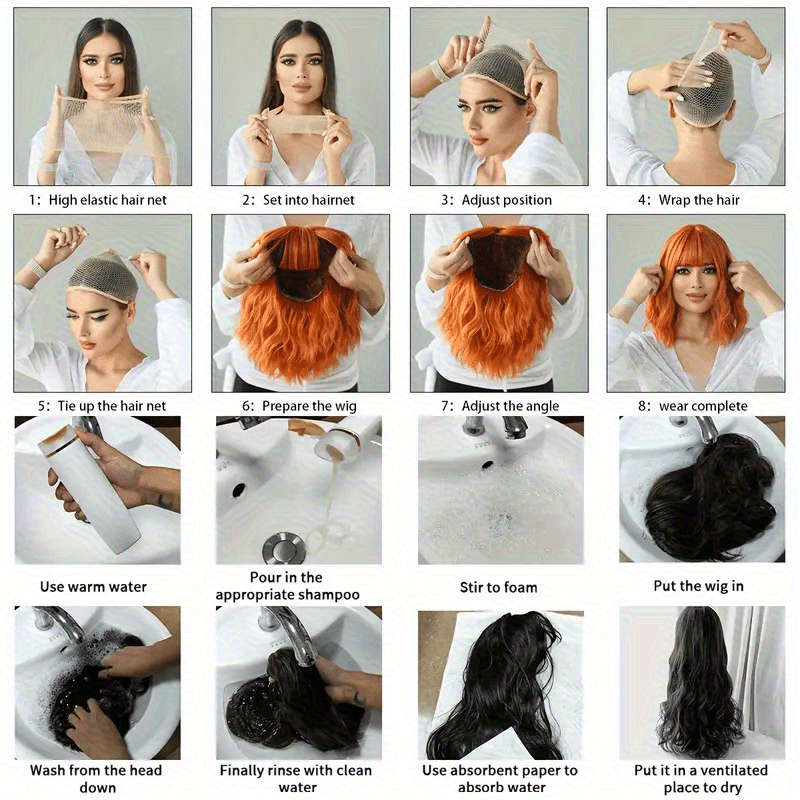 1: High elastic hair net

2: Set into hairnet

3: Adjust position

4: Wrap the hair

5: Tie up the hair net

6: Prepare the wig

7: Adjust the angle

8: wear complete

Use warm water

Pour in the appropriate shampoo

Stir to foam

Put the wig in

Wash from the head down

Finally rinse with clean water

Use absorbent paper to absorb water

Put it in a ventilated place to dry