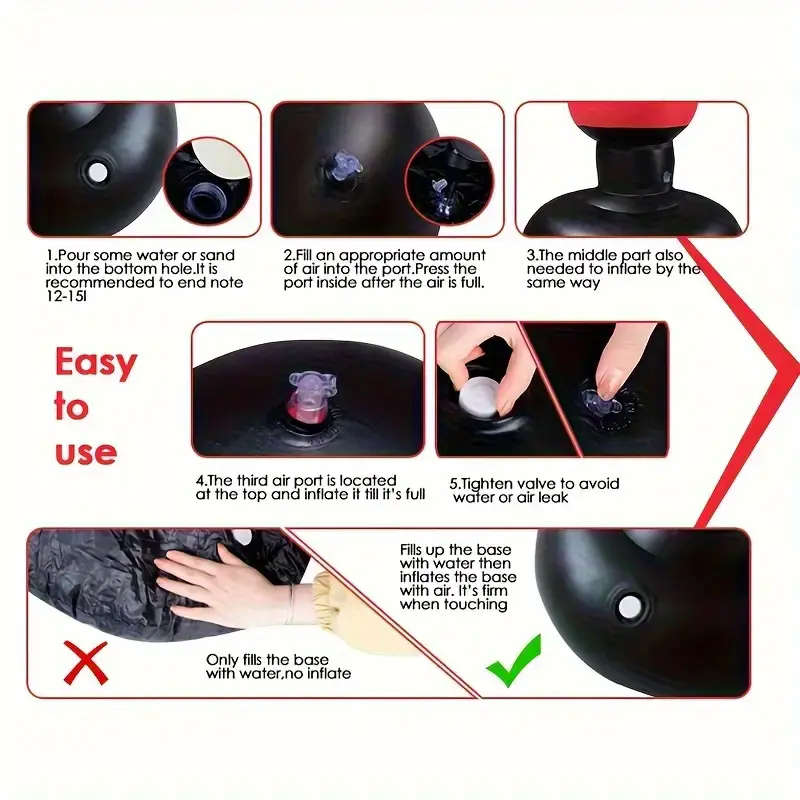 1.Pour some water or sand into the bottom hole.It is recommended to end note 12-15l

2.Fill an appropriate amount of air into the port.Press the port inside after the air is full.

3.The middle part also needed to inflate by the same way

Easy to use

4.The third air port is located at the top and inflate it till it's full

5.Tighten valve to avoid water or air leak

Only fills the base with water,no inflate

Fills up the base with water then inflates the base with air. It's firm when touching